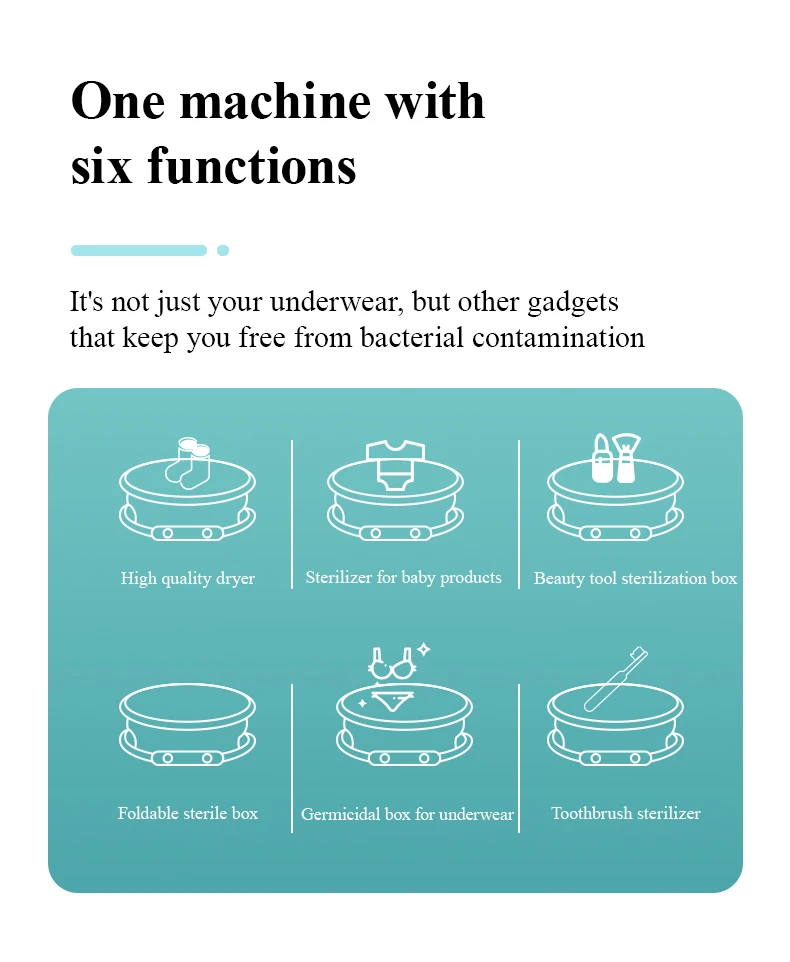 One machine with six functions

It's not just your underwear, but other gadgets that keep you free from bacterial contamination

High quality dryer

Sterilizer for baby products

Beauty tool sterilization box

Foldable sterile box

Germicidal box for underwear

Toothbrush sterilizer