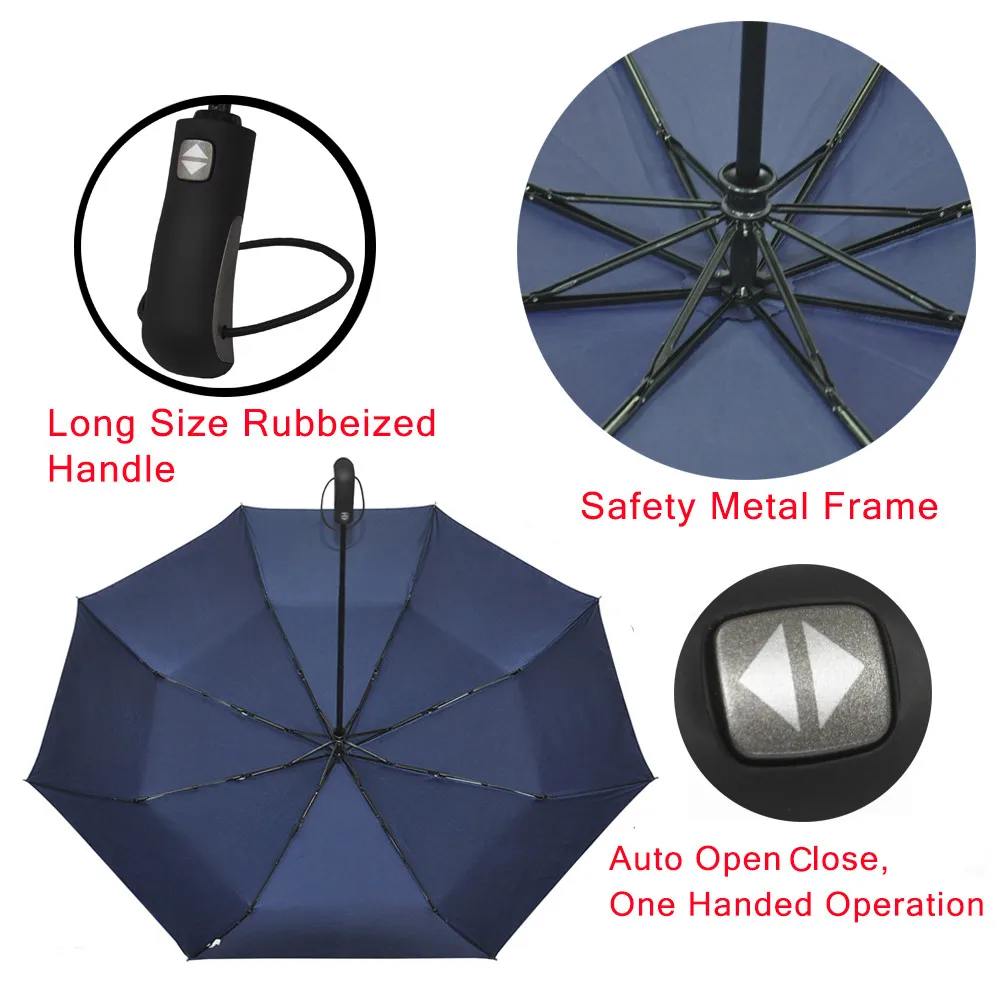 Long Size Rubbeized Handle

Safety Metal Frame

Auto Open Close, One Handed Operation