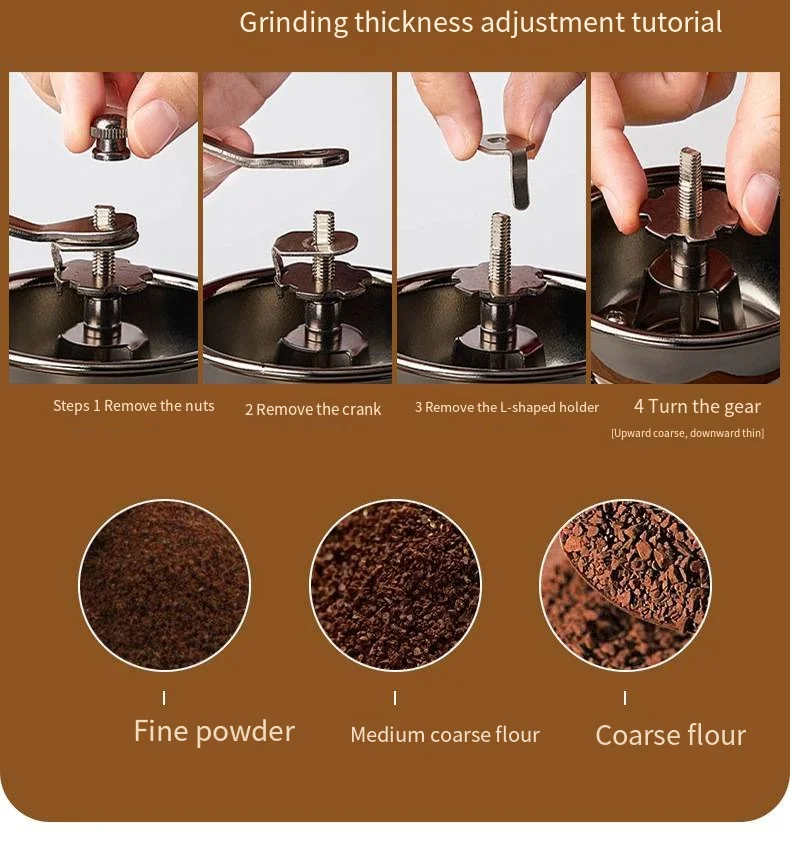 Grinding thickness adjustment tutorial

Steps 1 Remove the nuts

2 Remove the crank

3 Remove the L-shaped holder

4 Turn the gear
[Upward coarse, downward thin]

Fine powder

Medium coarse flour

Coarse flour