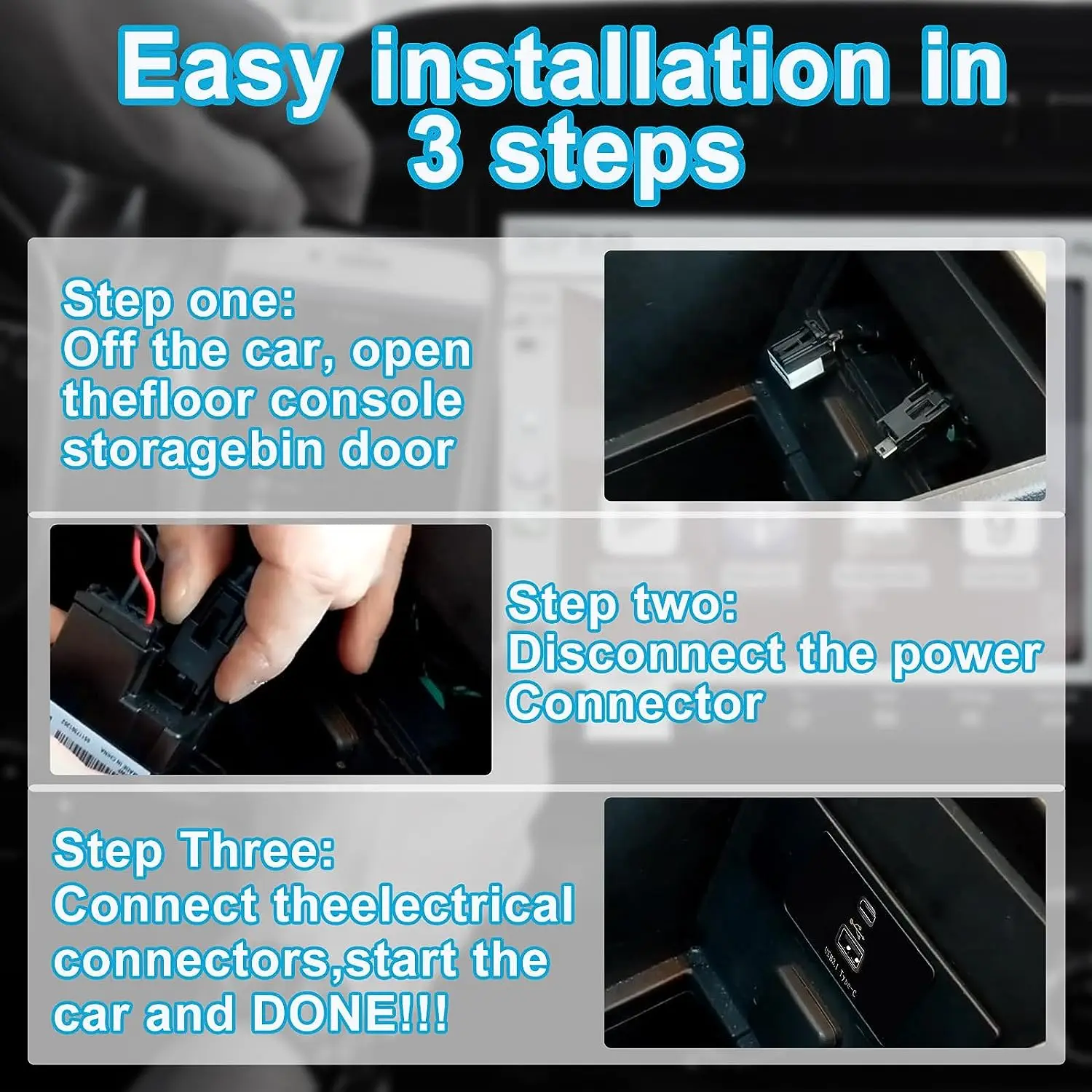 Easy installation in 3 steps

Step one:
Off the car, open thefloor console storagebin door

Step two:
Disconnect the power Connector

Step Three:
Connect theelectrical connectors,start the car and DONE!!!

USB&1 Type-C