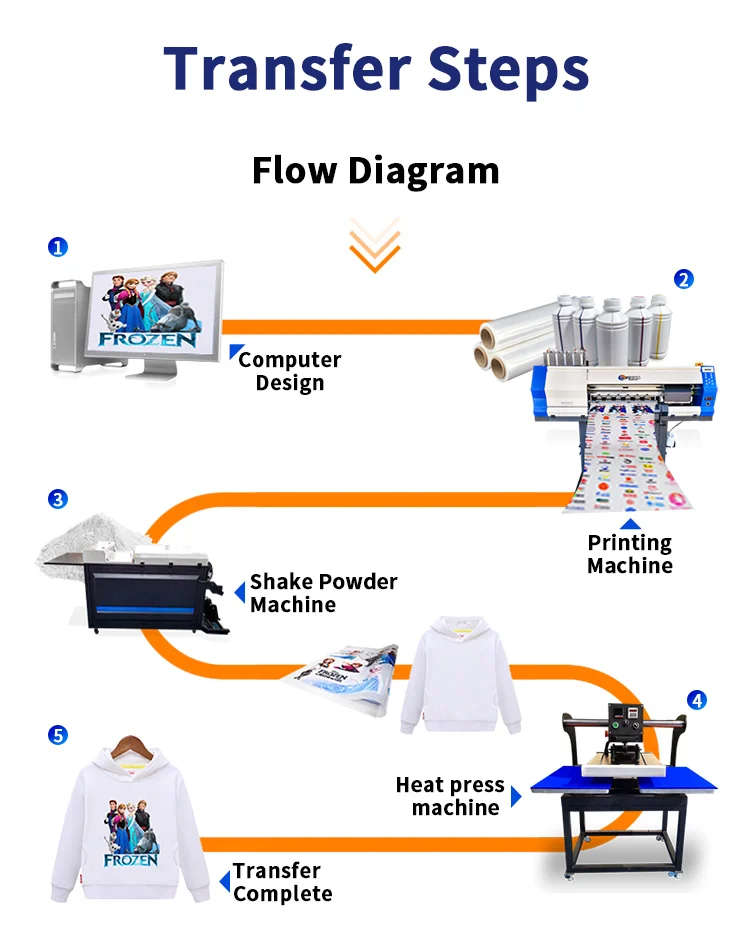 Transfer Steps

Flow Diagram

1

FROZEN

Computer Design

2

Printing Machine

3

Shake Powder Machine

FROZEN

4

Heat press machine

5

FROZEN

Transfer Complete