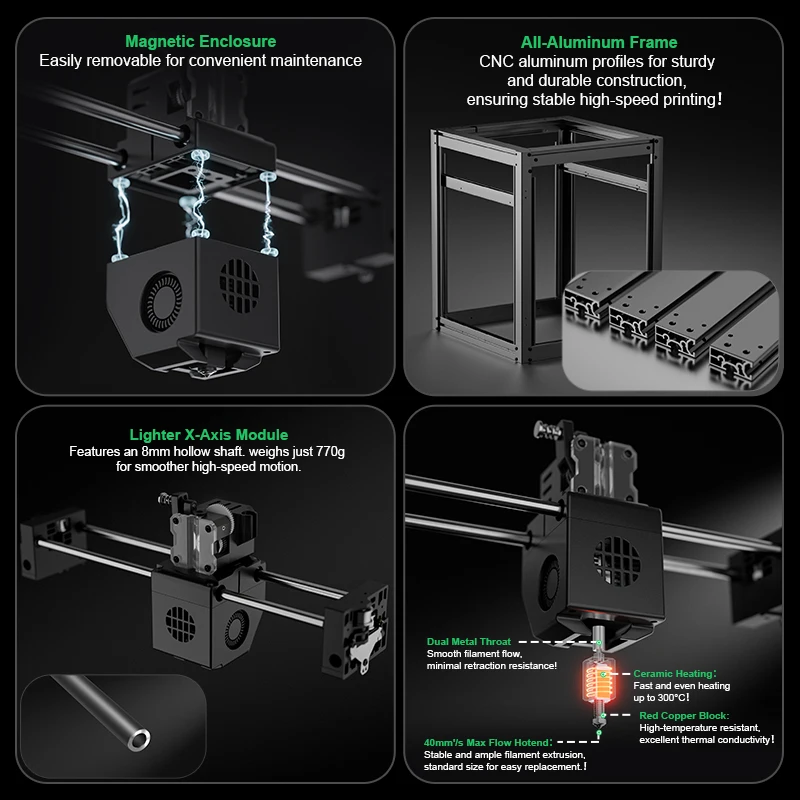 Magnetic Enclosure
Easily removable for convenient maintenance

All-Aluminum Frame
CNC aluminum profiles for sturdy and durable construction, ensuring stable high-speed printing!

Lighter X-Axis Module
Features an 8mm hollow shaft. weighs just 770g for smoother high-speed motion.

Dual Metal Throat
Smooth filament flow, minimal retraction resistance!

Ceramic Heating:
Fast and even heating up to 300°C!

Red Copper Block:
High-temperature resistant, excellent thermal conductivity!

40mm³/s Max Flow Hotend:
Stable and ample filament extrusion, standard size for easy replacement.!