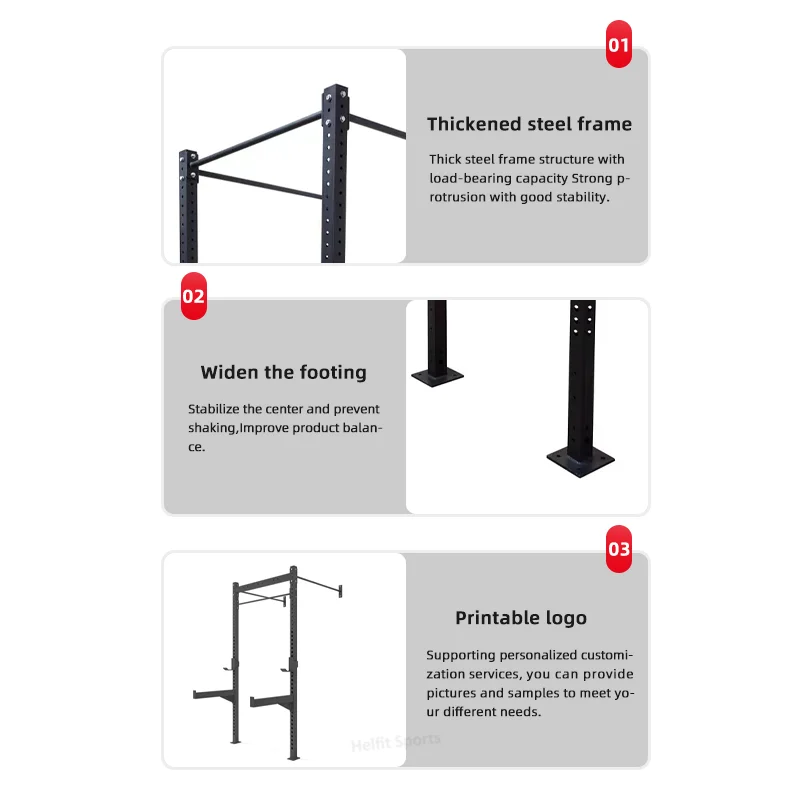 01

Thickened steel frame

Thick steel frame structure with load-bearing capacity Strong protrusion with good stability.

02

Widen the footing

Stabilize the center and prevent shaking,Improve product balance.

03

Printable logo

Supporting personalized customization services, you can provide pictures and samples to meet your different needs.

Helfit Sports