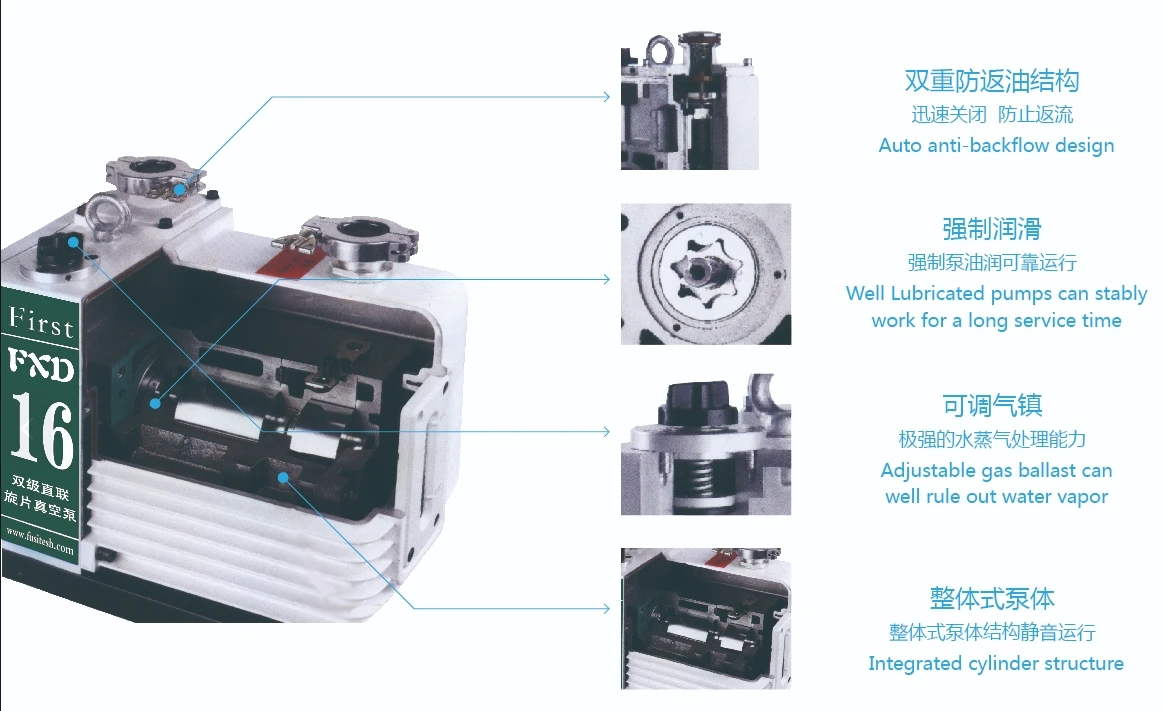 First
FXD
16
双级直联
旋片真空泵
www.fisitesh.com

双重防返油结构
迅速关闭 防止返流
Auto anti-backflow design

强制润滑
强制泵油润可靠运行
Well Lubricated pumps can stably work for a long service time

可调气镇
极强的水蒸气处理能力
Adjustable gas ballast can well rule out water vapor

整体式泵体
整体式泵体结构静音运行
Integrated cylinder structure