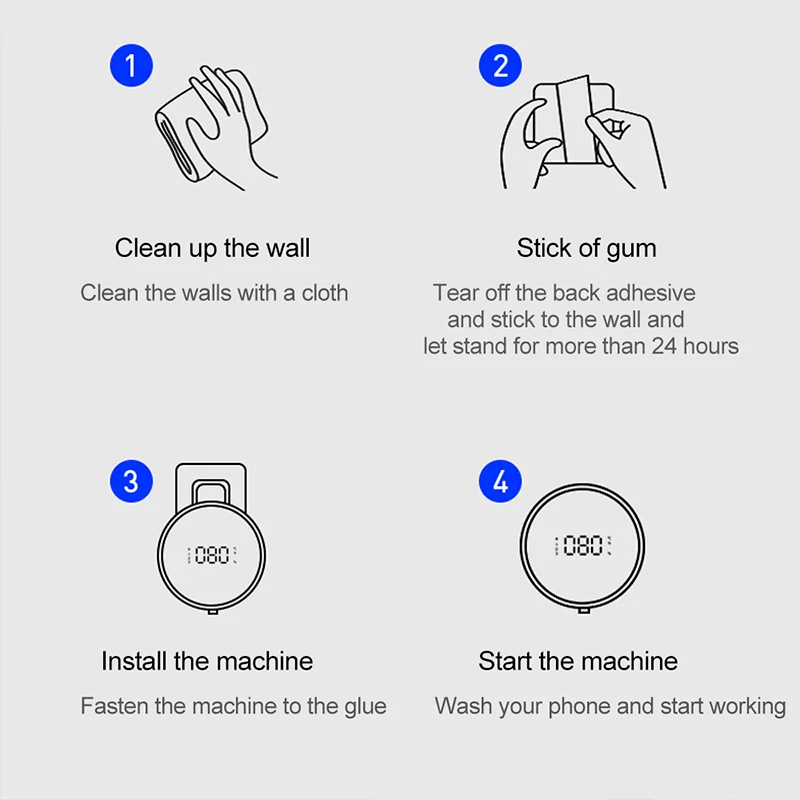 1

Clean up the wall

Clean the walls with a cloth

2

Stick of gum

Tear off the back adhesive and stick to the wall and let stand for more than 24 hours

3

080

Install the machine

Fasten the machine to the glue

4

080

Start the machine

Wash your phone and start working