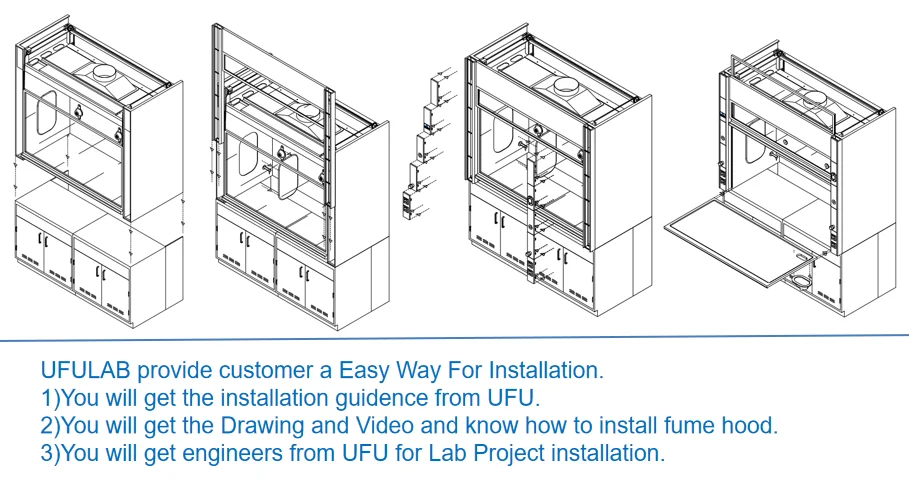 UFULAB provide customer a Easy Way For Installation.
1)You will get the installation guidence from UFU.
2)You will get the Drawing and Video and know how to install fume hood.
3)You will get engineers from UFU for Lab Project installation.