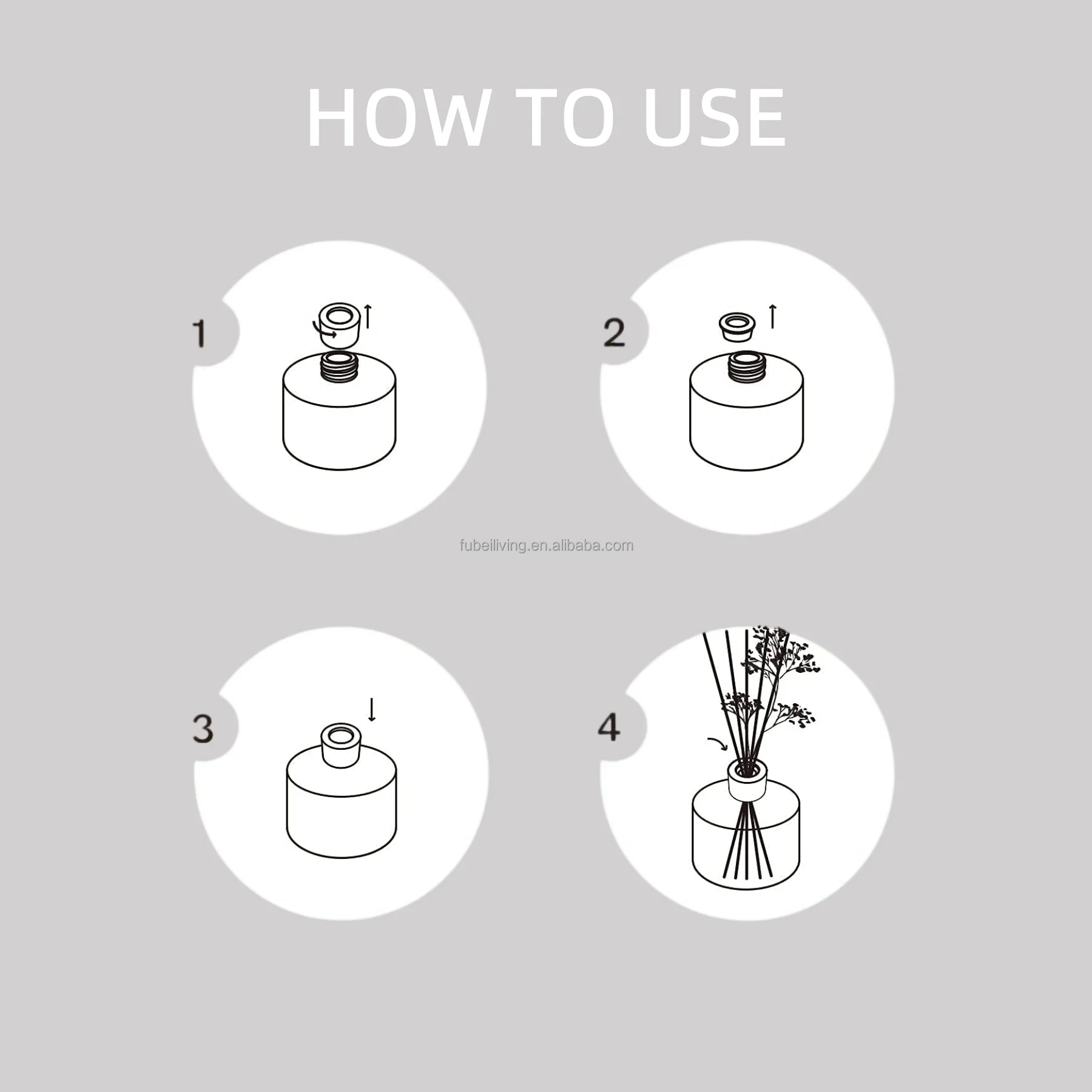 HOW TO USE

1

2

fubeiliving.en.alibaba.com

3

4