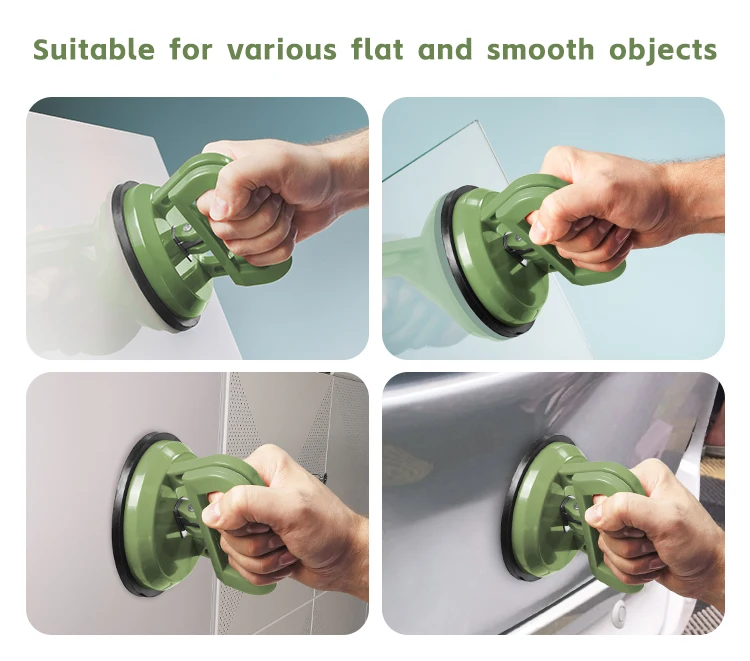 Suitable for various flat and smooth objects