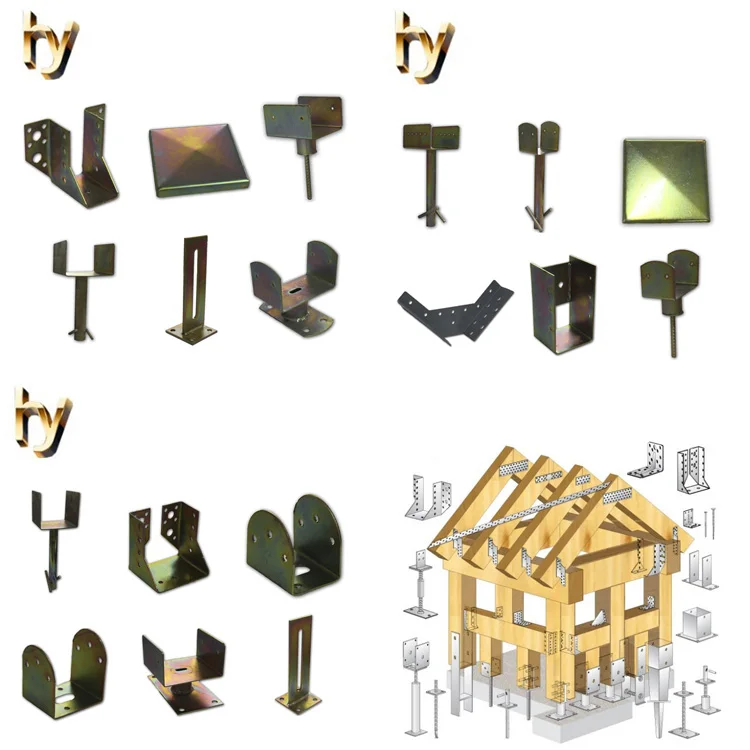 hy
hy
hy