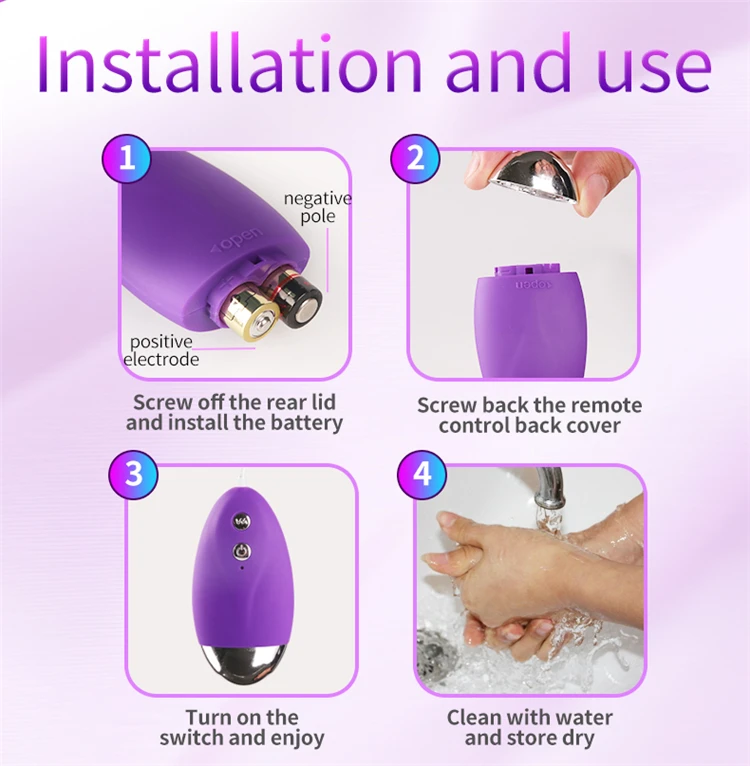 Installation and use

1

negative pole

open

positive electrode

Screw off the rear lid and install the battery

2

open

Screw back the remote control back cover

3

Turn on the switch and enjoy

4

Clean with water and store dry