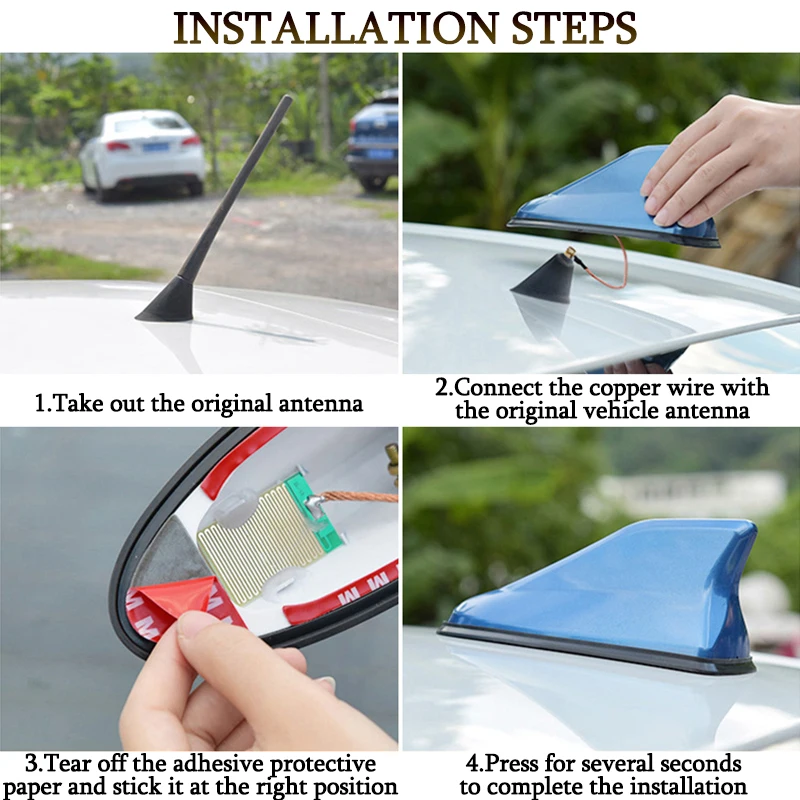 INSTALLATION STEPS

1.Take out the original antenna

2.Connect the copper wire with the original vehicle antenna

3.Tear off the adhesive protective paper and stick it at the right position

4.Press for several seconds to complete the installation