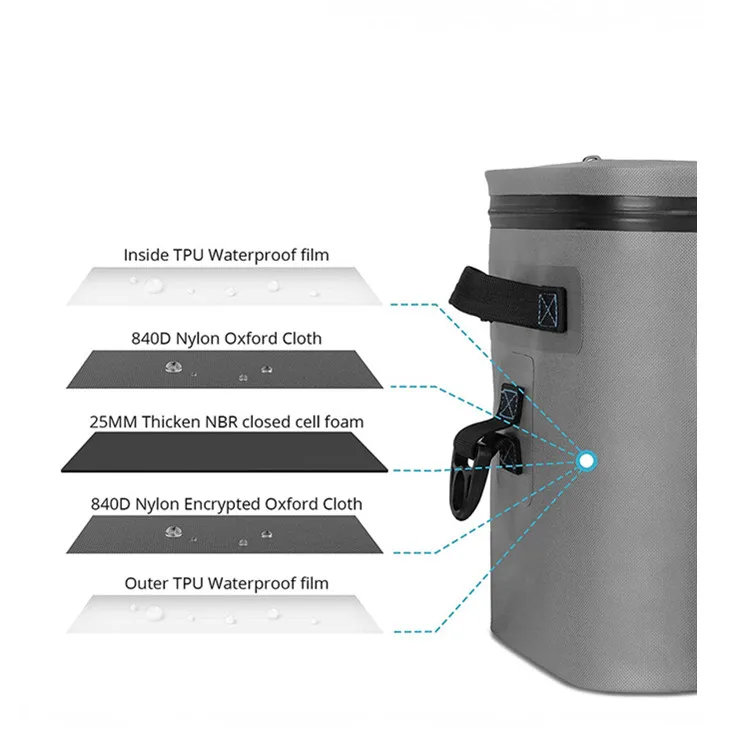 Inside TPU Waterproof film

840D Nylon Oxford Cloth

25MM Thicken NBR closed cell foam

840D Nylon Encrypted Oxford Cloth

Outer TPU Waterproof film