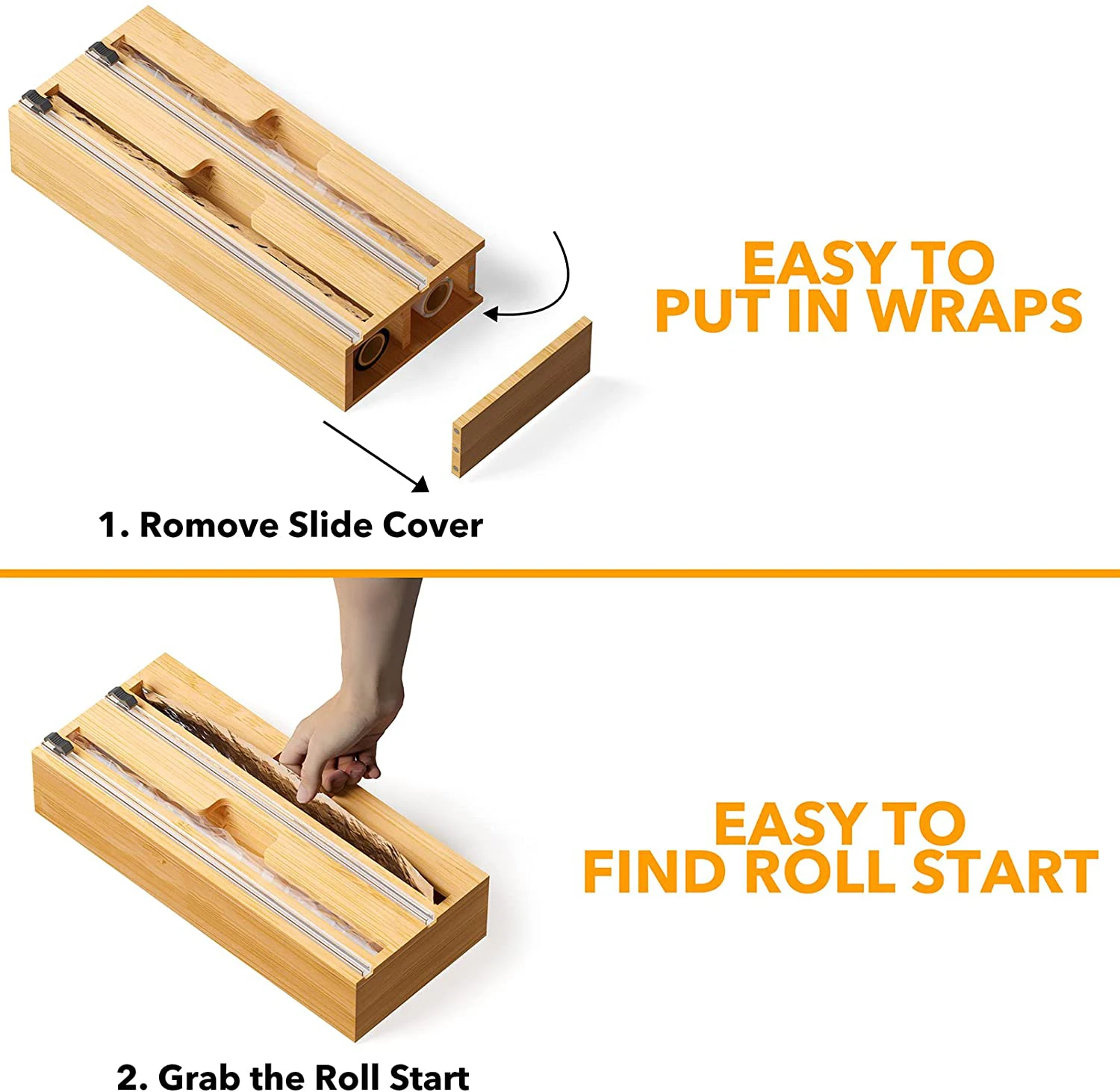 EASY TO
PUT IN WRAPS

1. Romove Slide Cover

EASY TO
FIND ROLL START

2. Grab the Roll Start