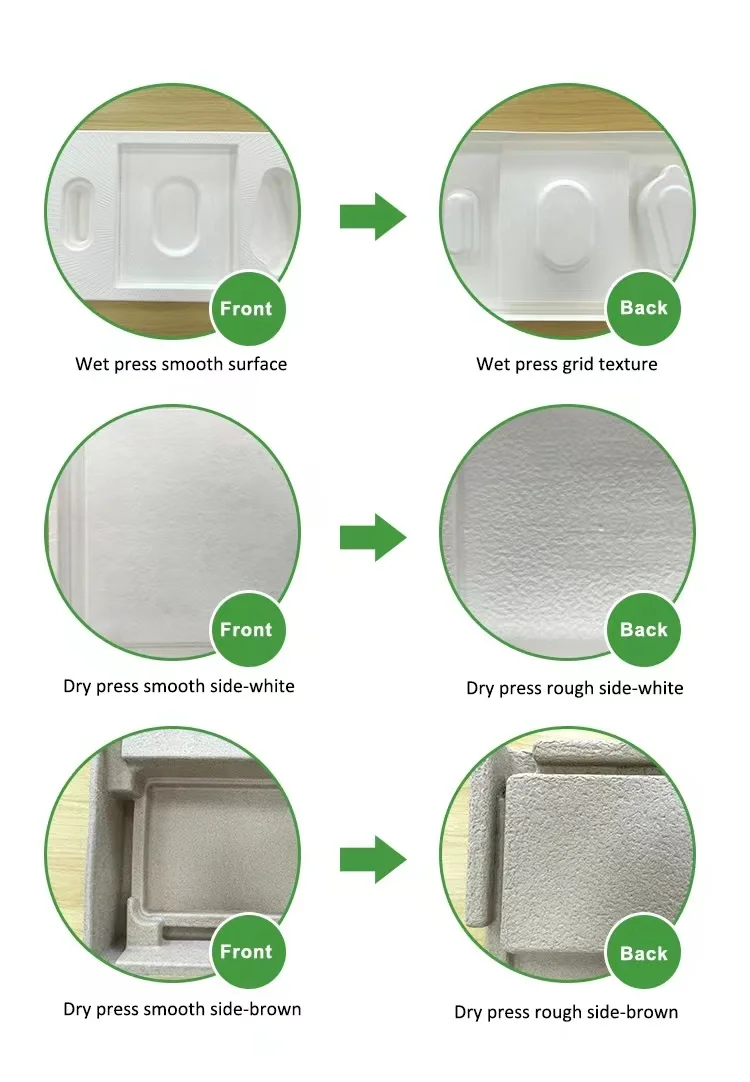 Front

Wet press smooth surface

Back

Wet press grid texture

Front

Dry press smooth side-white

Back

Dry press rough side-white

Front

Dry press smooth side-brown

Back

Dry press rough side-brown