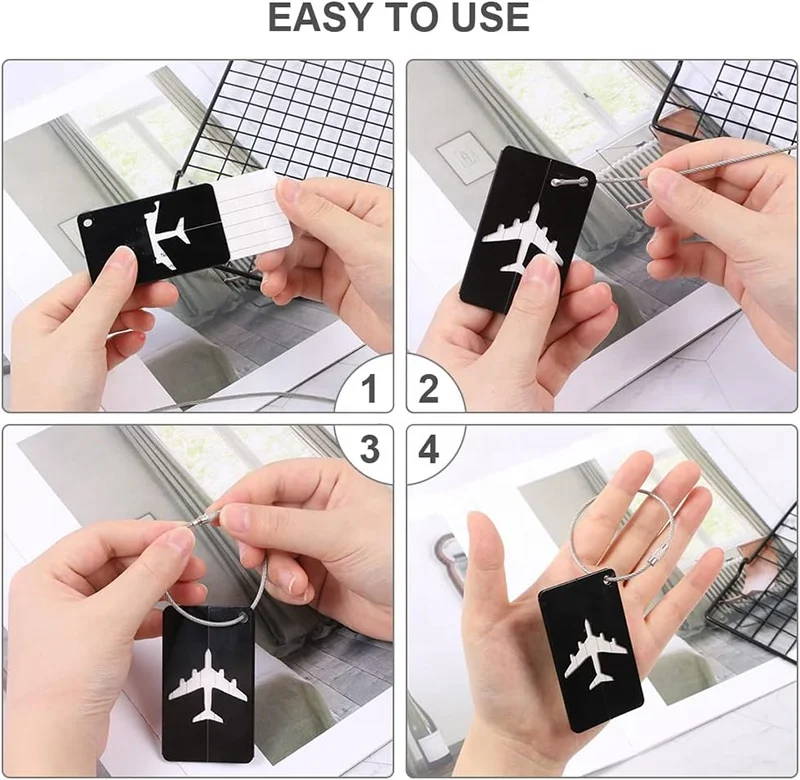 EASY TO USE

1

2

3

4