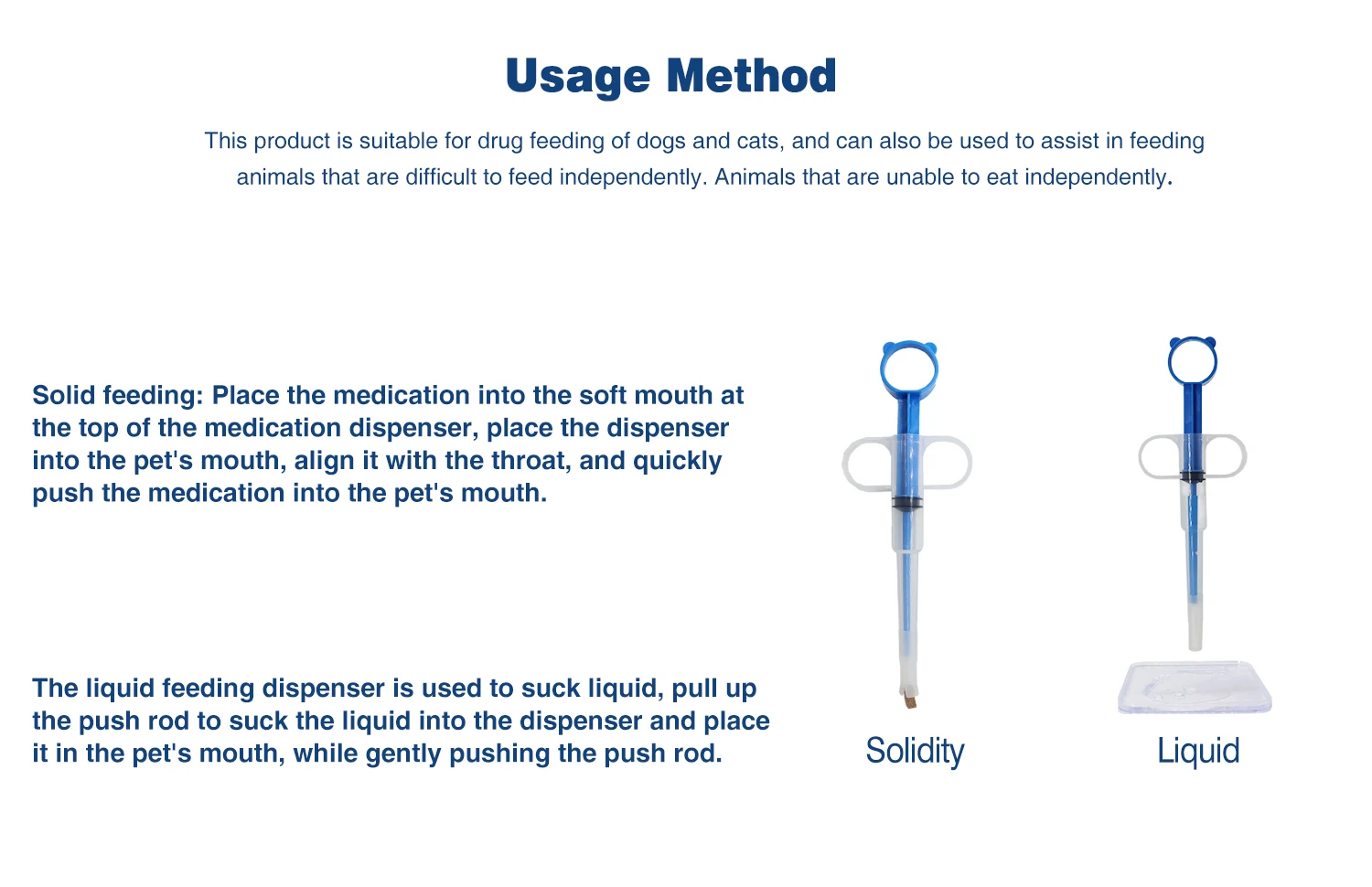 Usage Method

This product is suitable for drug feeding of dogs and cats, and can also be used to assist in feeding animals that are difficult to feed independently. Animals that are unable to eat independently.

Solid feeding: Place the medication into the soft mouth at the top of the medication dispenser, place the dispenser into the pet's mouth, align it with the throat, and quickly push the medication into the pet's mouth.

The liquid feeding dispenser is used to suck liquid, pull up the push rod to suck the liquid into the dispenser and place it in the pet's mouth, while gently pushing the push rod.

Solidity

Liquid