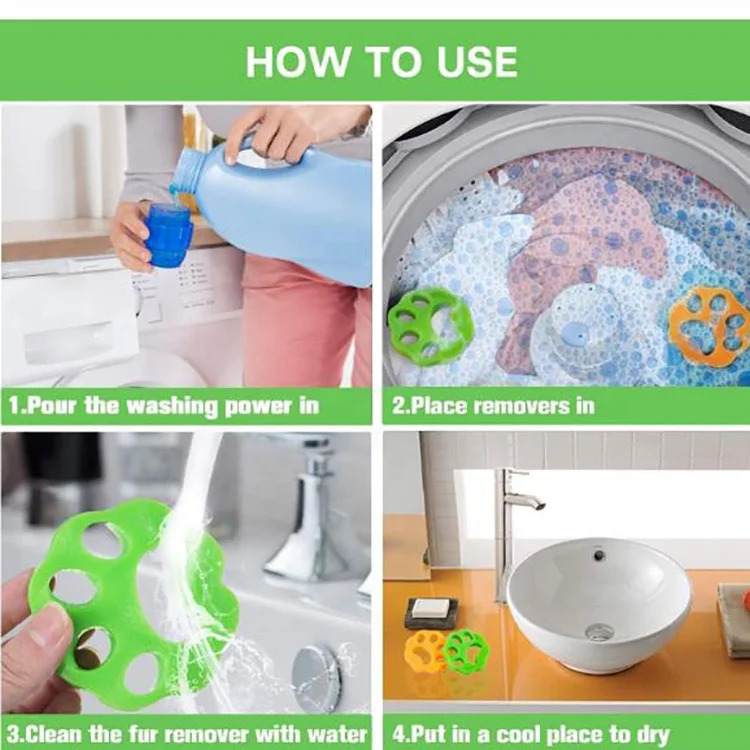 HOW TO USE

1.Pour the washing power in

2.Place removers in

3.Clean the fur remover with water

4.Put in a cool place to dry