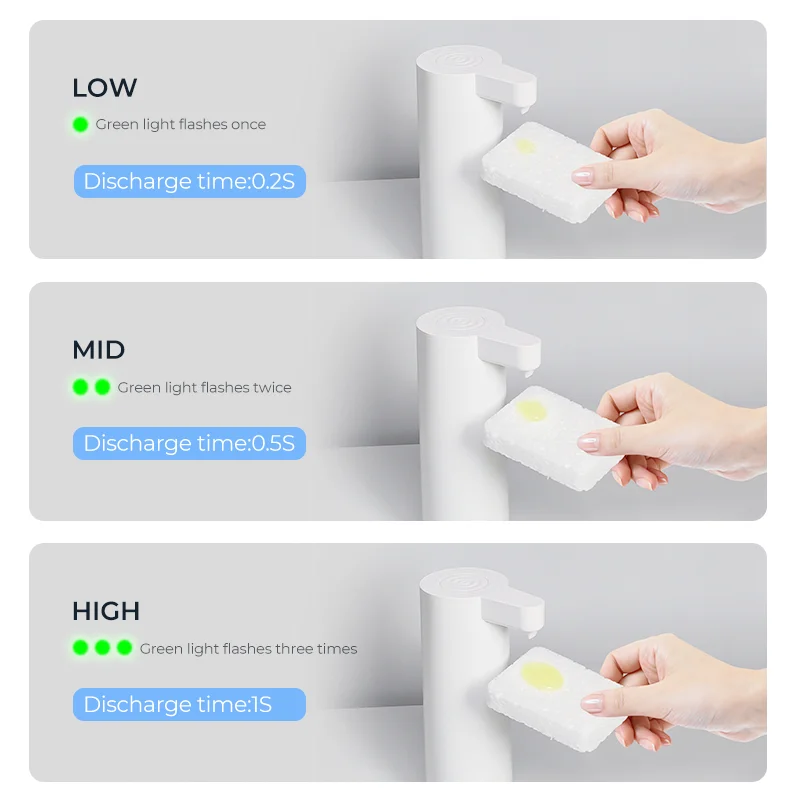 LOW

Green light flashes once

Discharge time:0.2S

MID

Green light flashes twice

Discharge time:0.5S

HIGH

Green light flashes three times

Discharge time:1S