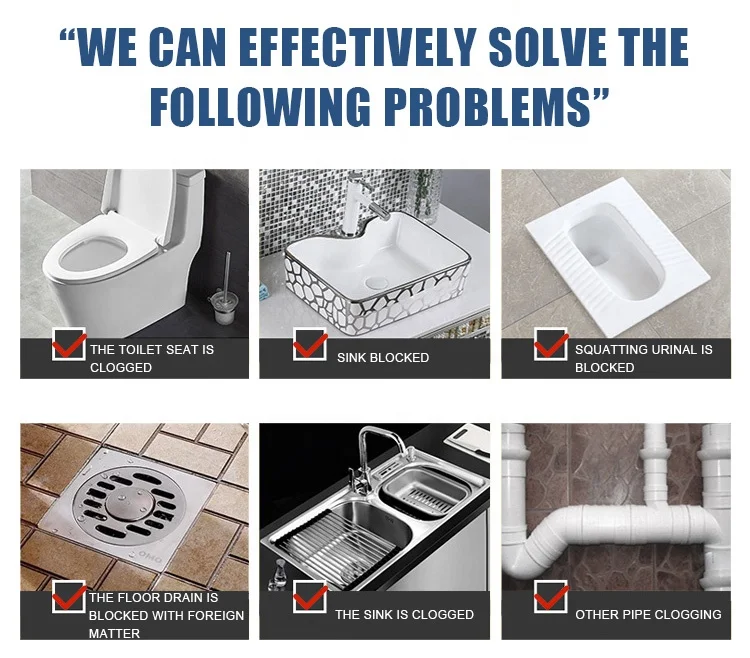 “WE CAN EFFECTIVELY SOLVE THE FOLLOWING PROBLEMS”

THE TOILET SEAT IS CLOGGED

SINK BLOCKED

SQUATTING URINAL IS BLOCKED

THE FLOOR DRAIN IS BLOCKED WITH FOREIGN MATTER

THE SINK IS CLOGGED

OTHER PIPE CLOGGING