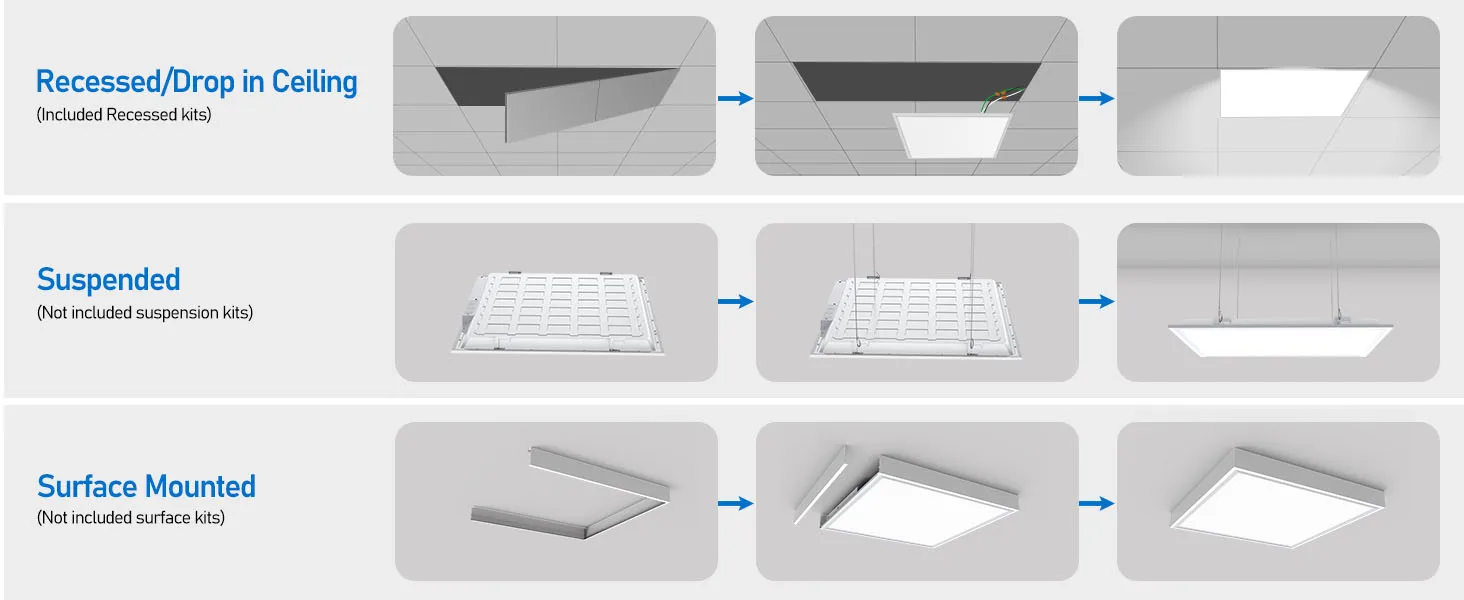 Recessed/Drop in Ceiling
(Included Recessed kits)

Suspended
(Not included suspension kits)

Surface Mounted
(Not included surface kits)