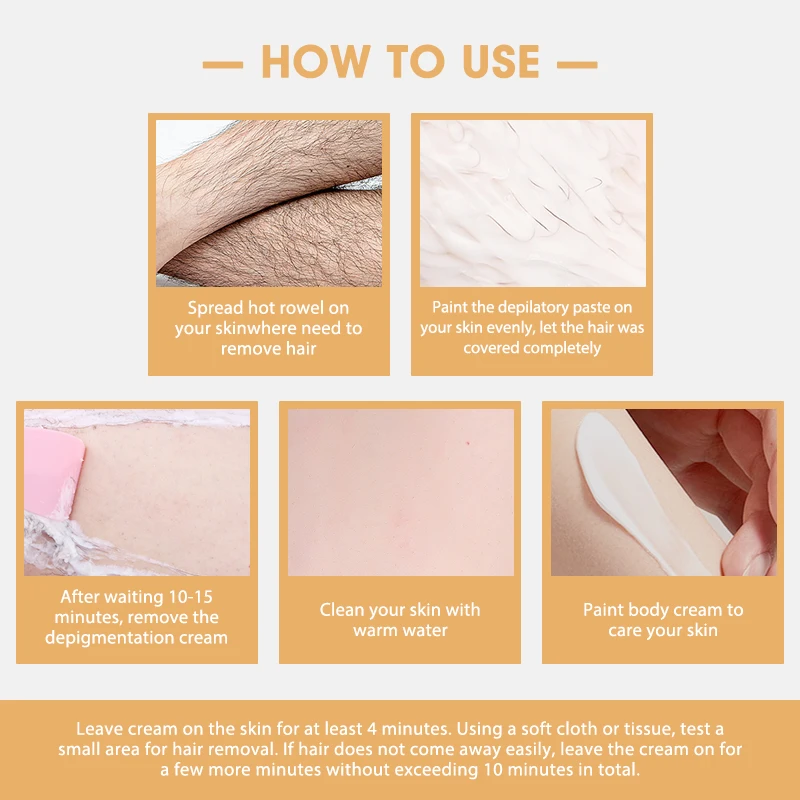 — HOW TO USE —

Spread hot rowel on your skinwhere need to remove hair

Paint the depilatory paste on your skin evenly, let the hair was covered completely

After waiting 10-15 minutes, remove the depigmentation cream

Clean your skin with warm water

Paint body cream to care your skin

Leave cream on the skin for at least 4 minutes. Using a soft cloth or tissue, test a small area for hair removal. If hair does not come away easily, leave the cream on for a few more minutes without exceeding 10 minutes in total.