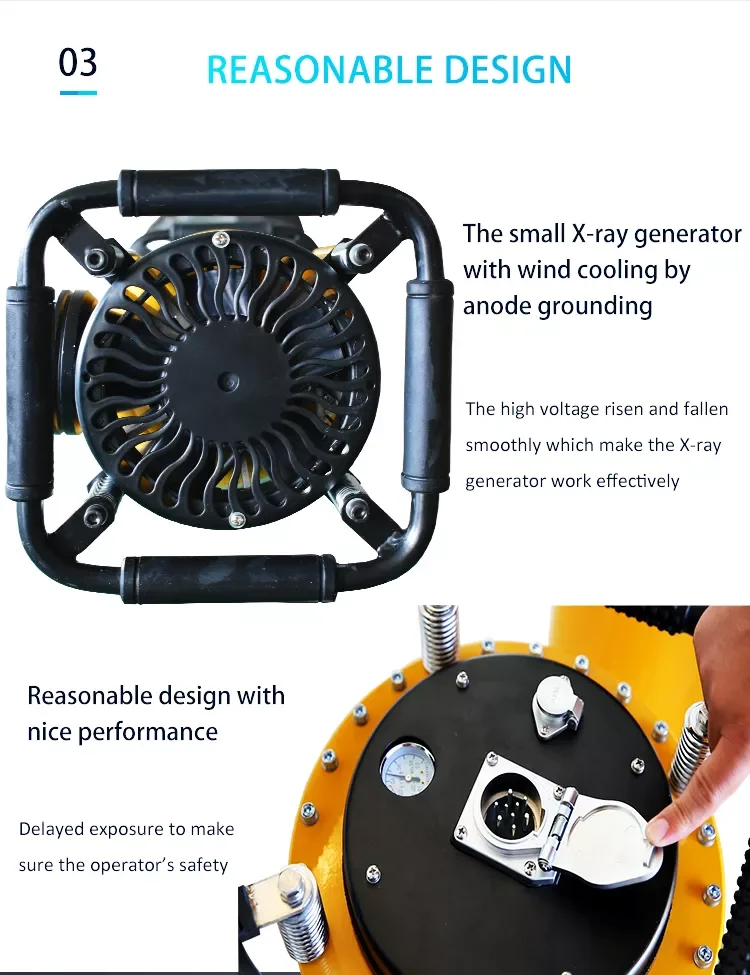 03

REASONABLE DESIGN

The small X-ray generator with wind cooling by anode grounding

The high voltage risen and fallen smoothly which make the X-ray generator work effectively

Reasonable design with nice performance

Delayed exposure to make sure the operator's safety