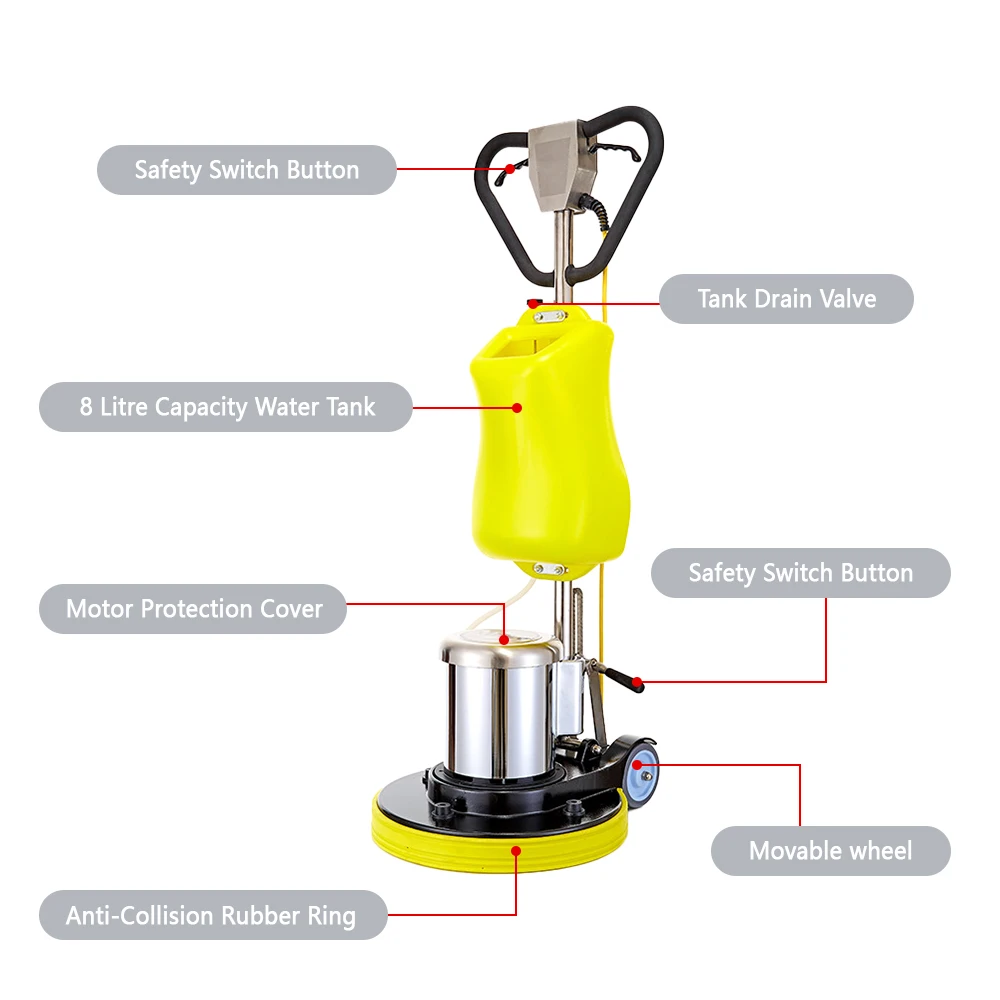 Safety Switch Button

Tank Drain Valve

8 Litre Capacity Water Tank

Safety Switch Button

Motor Protection Cover

Movable wheel

Anti-Collision Rubber Ring