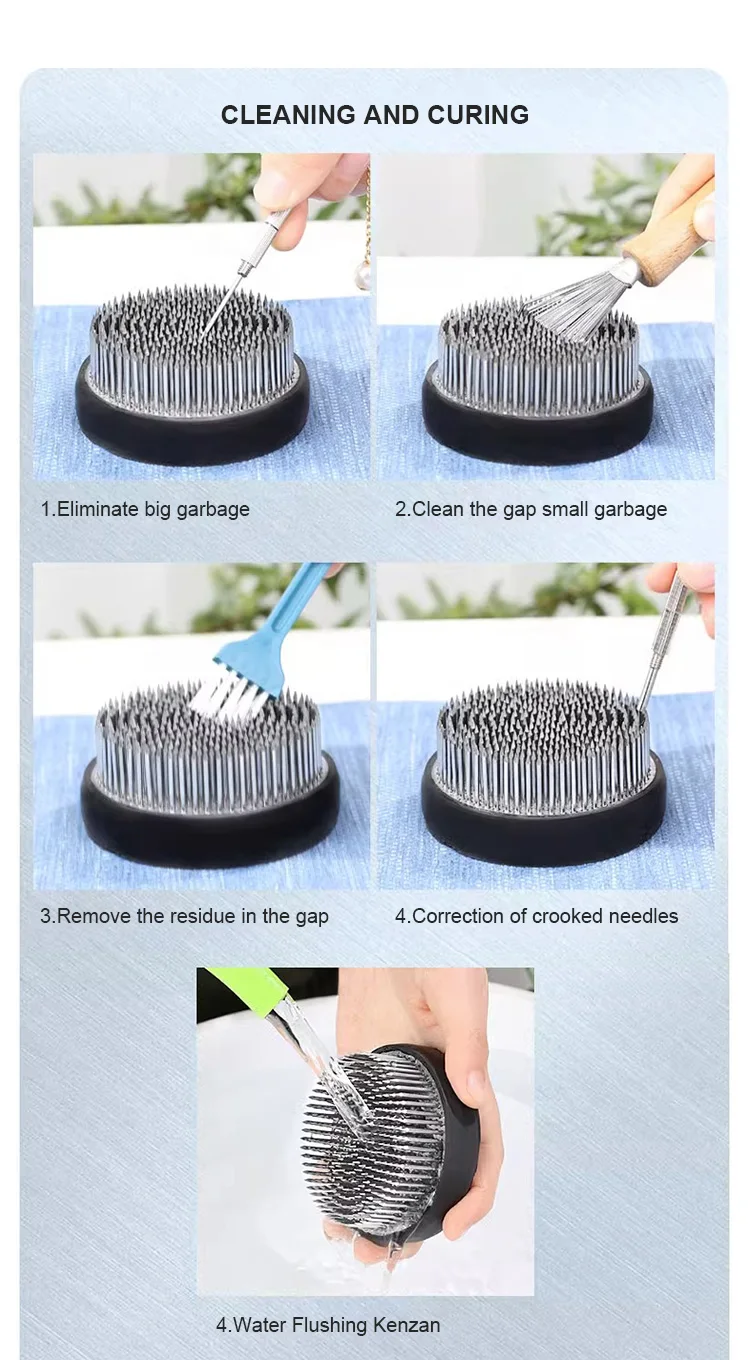 CLEANING AND CURING

1.Eliminate big garbage

2.Clean the gap small garbage

3.Remove the residue in the gap

4.Correction of crooked needles

4.Water Flushing Kenzan