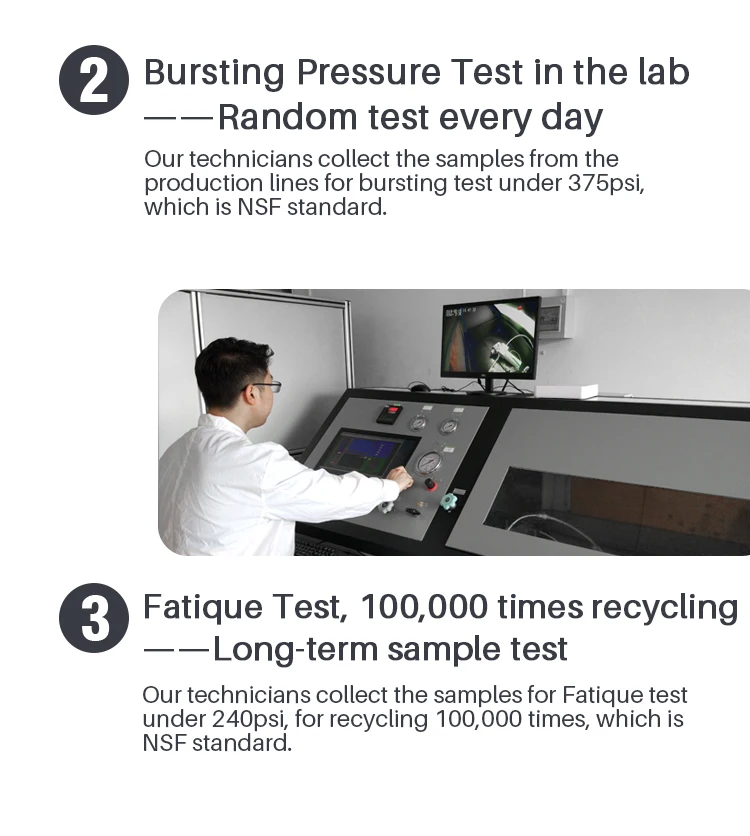 2 Bursting Pressure Test in the lab ——Random test every day

Our technicians collect the samples from the production lines for bursting test under 375psi, which is NSF standard.

3 Fatique Test, 100,000 times recycling ——Long-term sample test

Our technicians collect the samples for Fatique test under 240psi, for recycling 100,000 times, which is NSF standard.