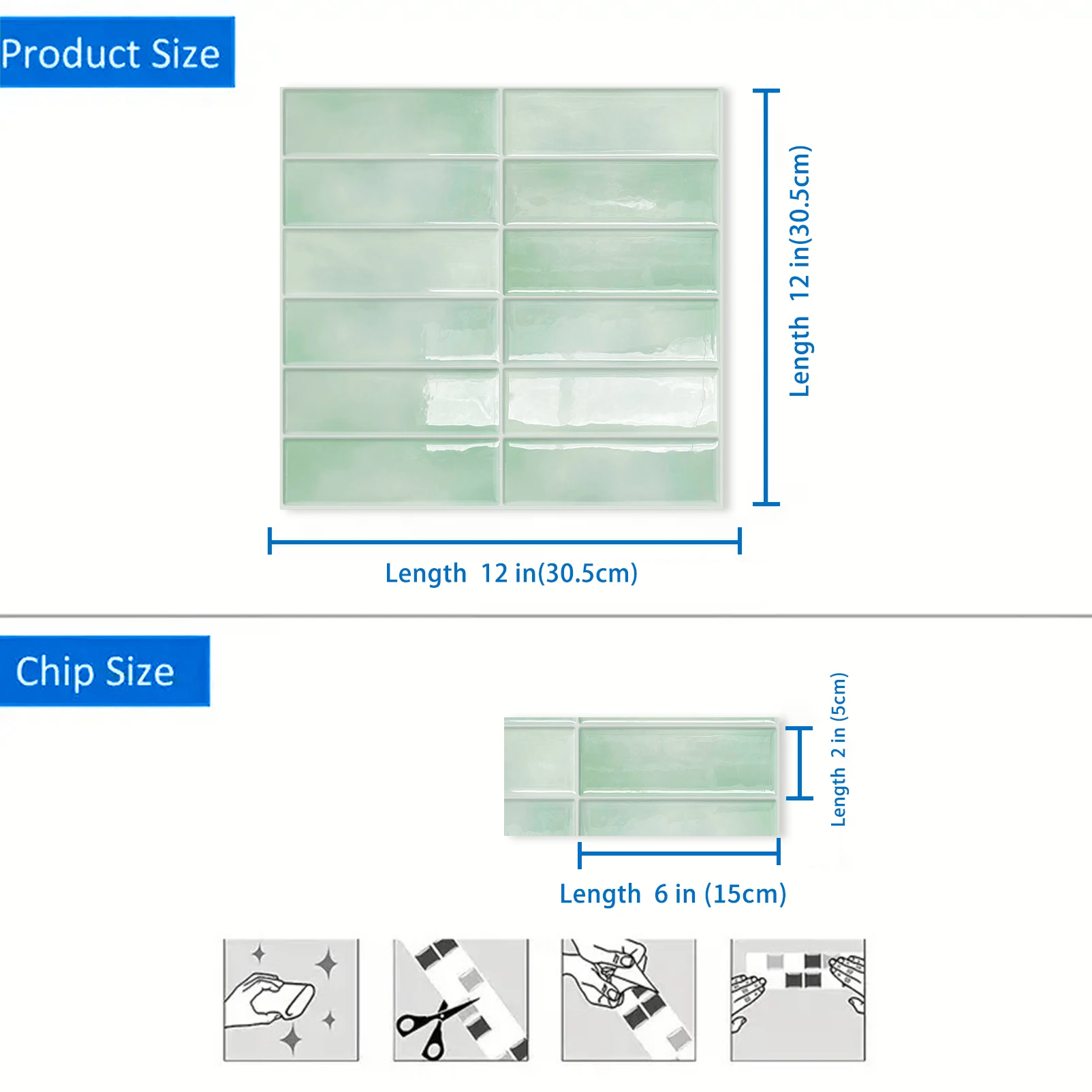 Product Size

Length 12 in(30.5cm)

Length 12 in(30.5cm)

Chip Size

Length 2 in (5cm)

Length 6 in (15cm)