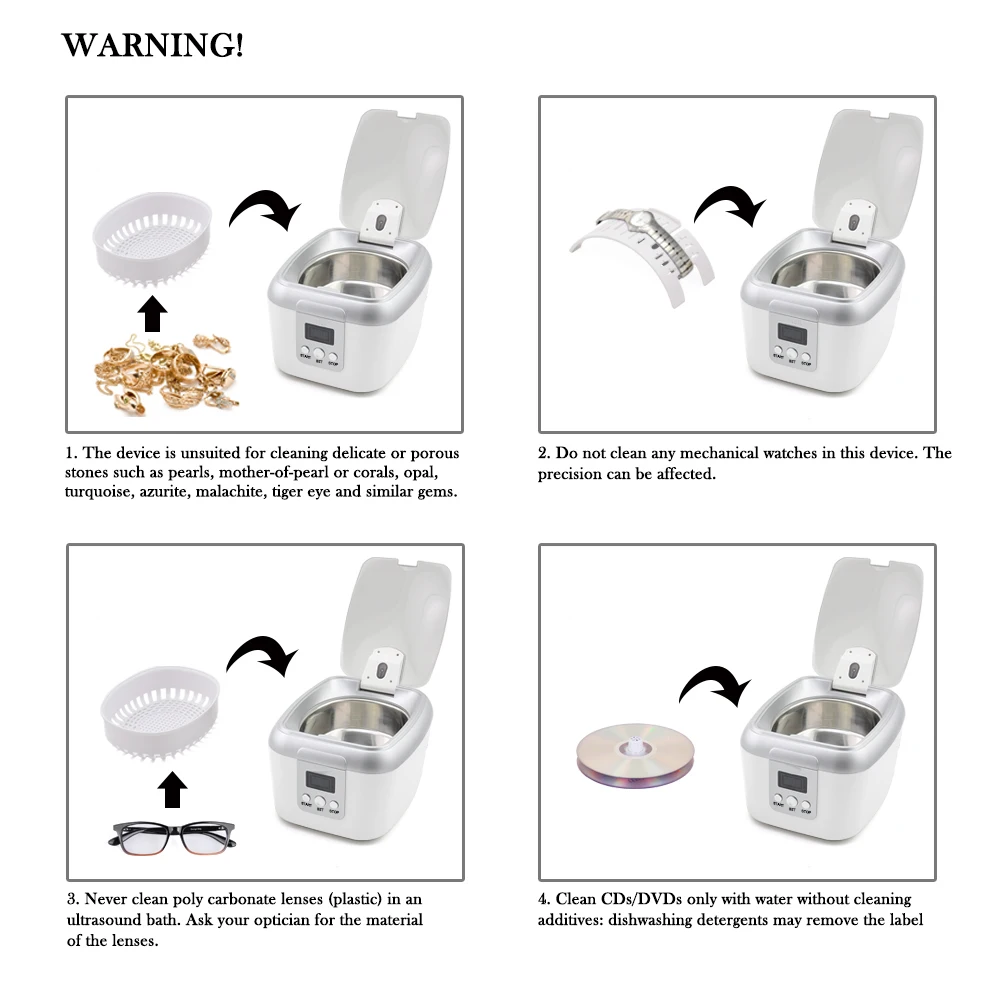 WARNING!

START SET STOP

1. The device is unsuited for cleaning delicate or porous stones such as pearls, mother-of-pearl or corals, opal, turquoise, azurite, malachite, tiger eye and similar gems.

START SET STOP

2. Do not clean any mechanical watches in this device. The precision can be affected.

START SET STOP

3. Never clean poly carbonate lenses (plastic) in an ultrasound bath. Ask your optician for the material of the lenses.

START SET STOP

4. Clean CDs/DVDs only with water without cleaning additives: dishwashing detergents may remove the label