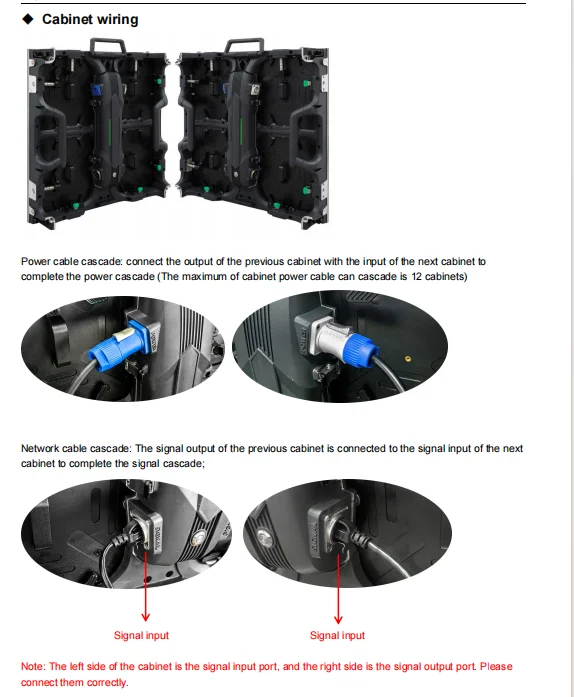 ◆ Cabinet wiring

Power cable cascade: connect the output of the previous cabinet with the input of the next cabinet to complete the power cascade (The maximum of cabinet power cable can cascade is 12 cabinets)

Network cable cascade: The signal output of the previous cabinet is connected to the signal input of the next cabinet to complete the signal cascade;

Signal input

Signal input

Note: The left side of the cabinet is the signal input port, and the right side is the signal output port. Please connect them correctly.