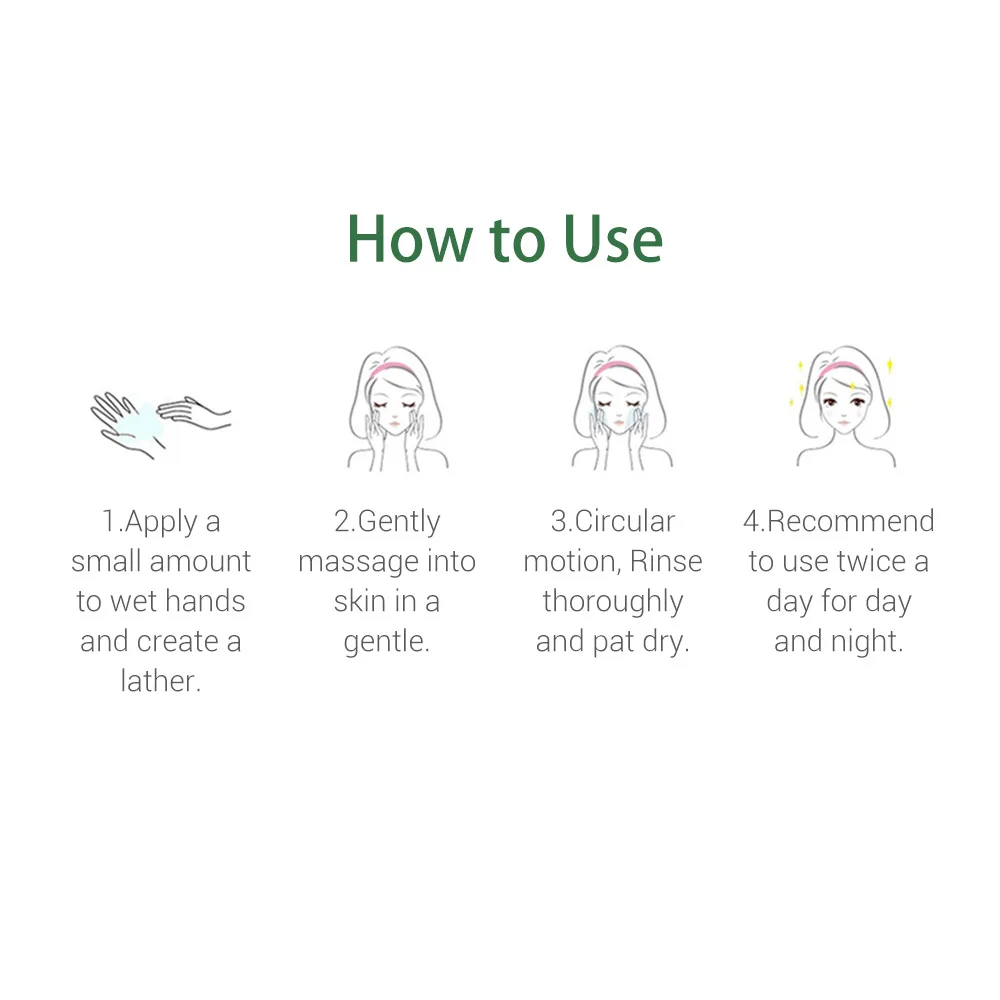 How to Use

1.Apply a small amount to wet hands and create a lather.

2.Gently massage into skin in a gentle.

3.Circular motion, Rinse thoroughly and pat dry.

4.Recommend to use twice a day for day and night.