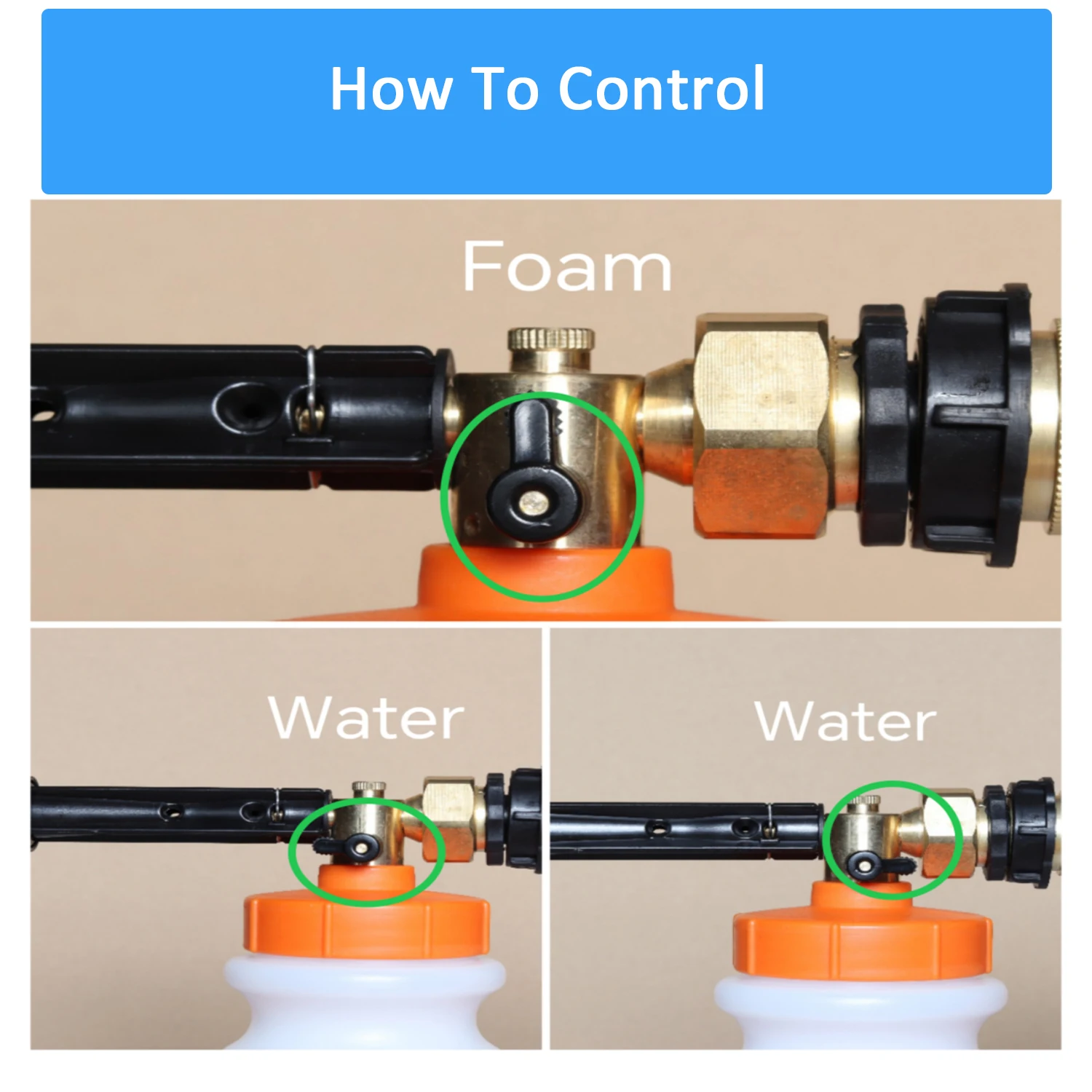 How To Control

Foam

Water

Water