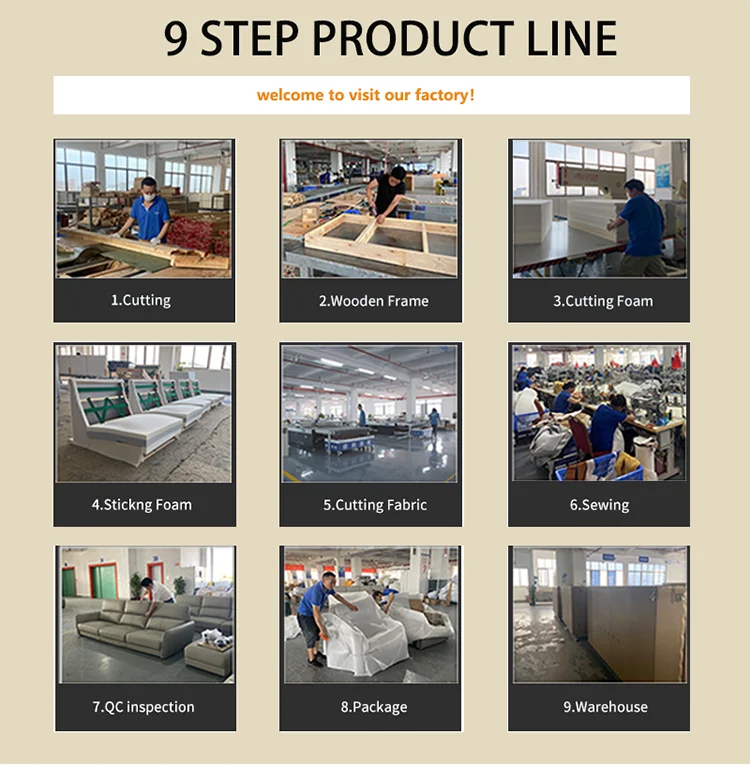 9 STEP PRODUCT LINE

welcome to visit our factory!

1.Cutting

2.Wooden Frame

3.Cutting Foam

4.Stickng Foam

5.Cutting Fabric

6.Sewing

7.QC inspection

8.Package

9.Warehouse