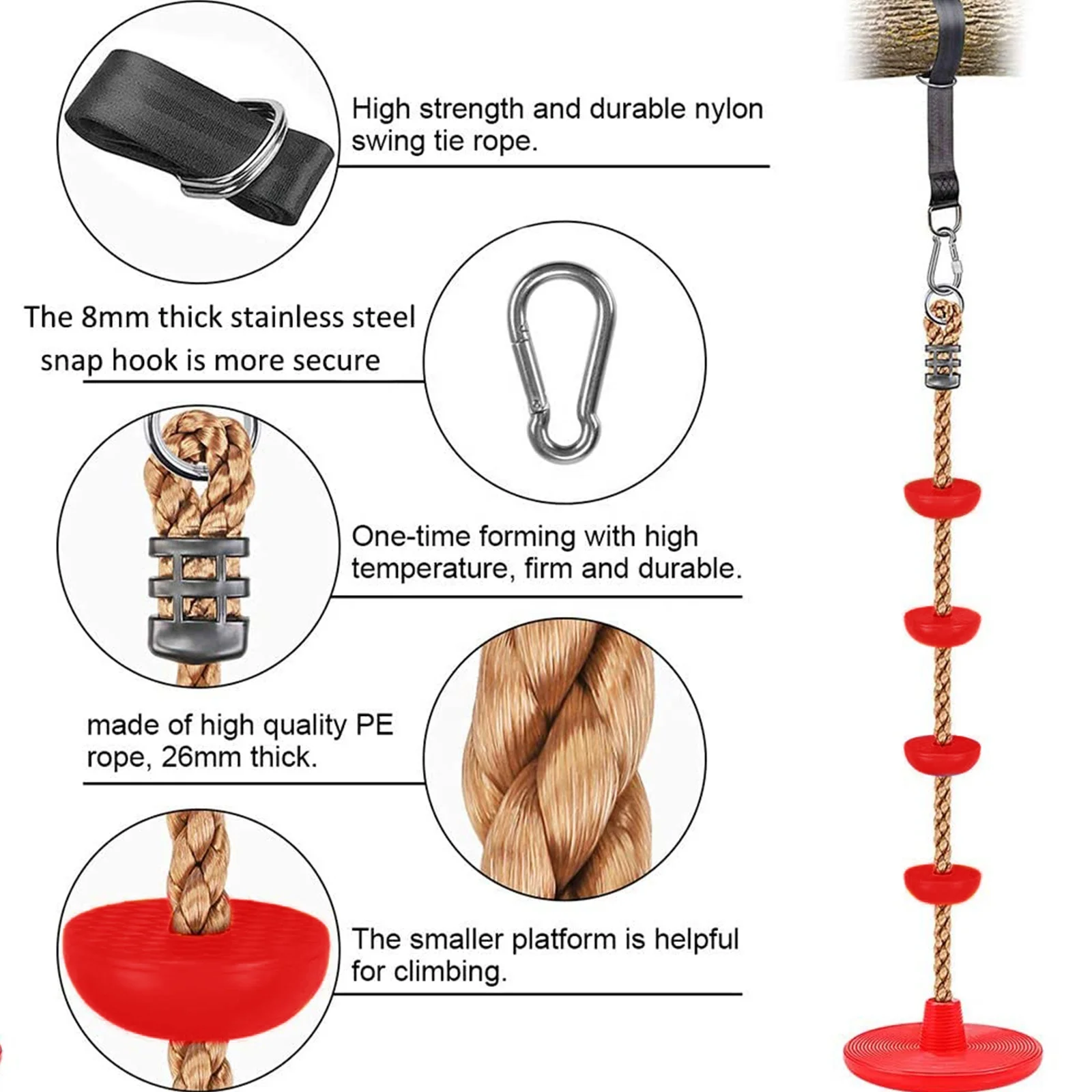 High strength and durable nylon swing tie rope.

The 8mm thick stainless steel snap hook is more secure

One-time forming with high temperature, firm and durable.

made of high quality PE rope, 26mm thick.

The smaller platform is helpful for climbing.