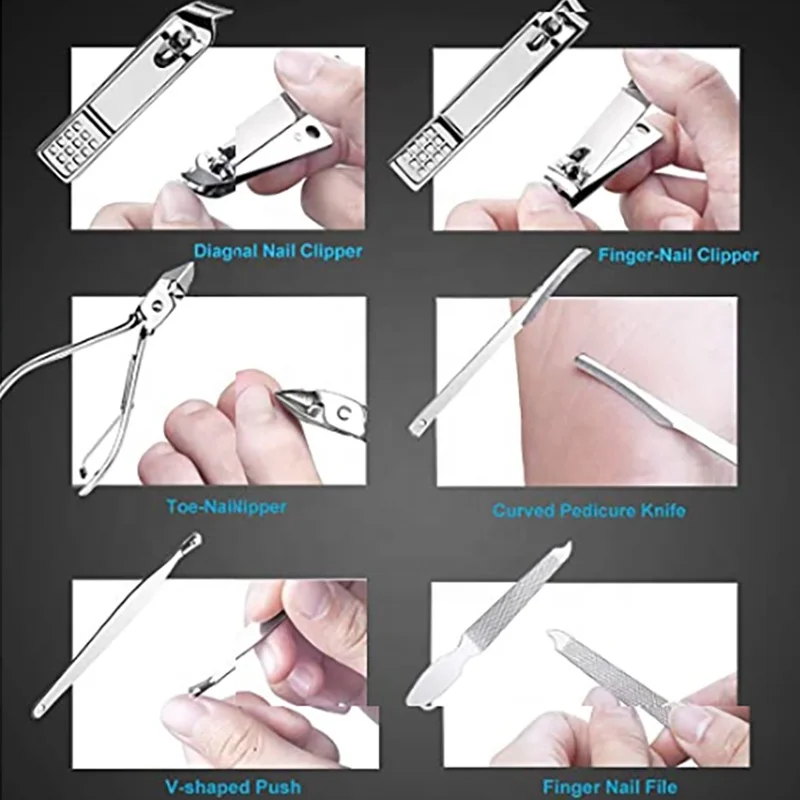 Diagnal Nail Clipper

Finger-Nail Clipper

Toe-NailNipper

Curved Pedicure Knife

V-shaped Push

Finger Nail File