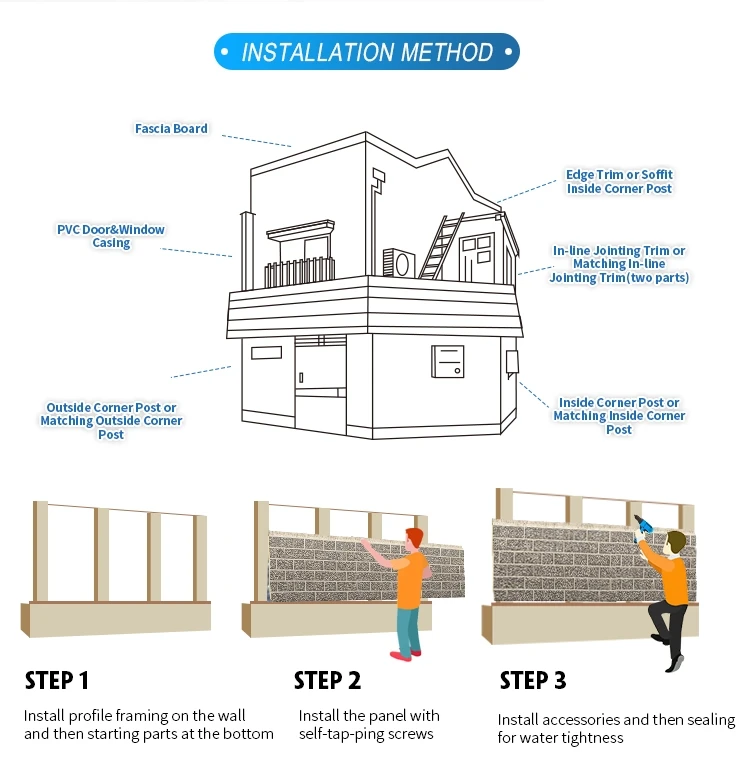 • INSTALLATION METHOD •

Fascia Board

Edge Trim or Soffit Inside Corner Post

PVC Door&Window Casing

In-line Jointing Trim or Matching In-line Jointing Trim(two parts)

Outside Corner Post or Matching Outside Corner Post

Inside Corner Post or Matching Inside Corner Post

STEP 1

Install profile framing on the wall and then starting parts at the bottom

STEP 2

Install the panel with self-tap-ping screws

STEP 3

Install accessories and then sealing for water tightness