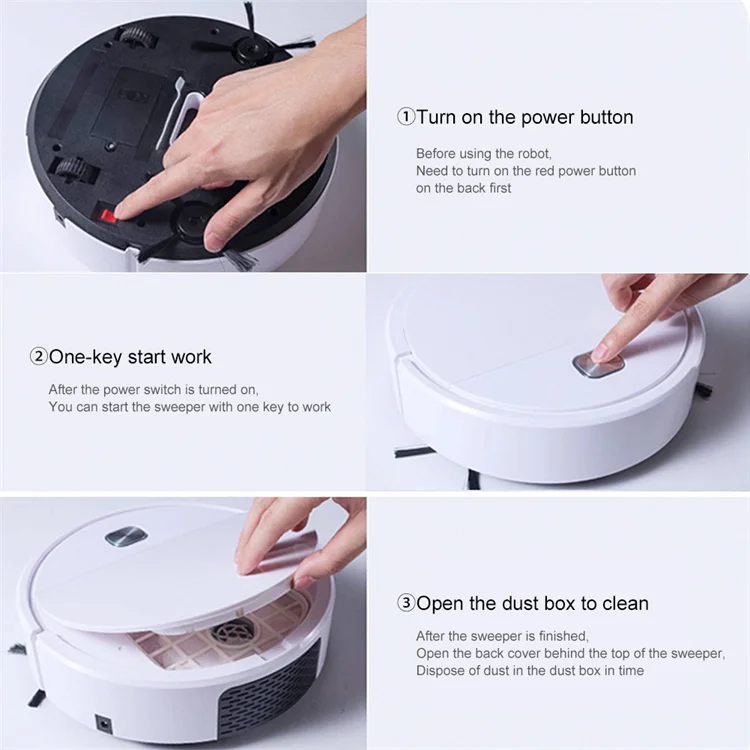 ①Turn on the power button

Before using the robot,
Need to turn on the red power button
on the back first

②One-key start work

After the power switch is turned on,
You can start the sweeper with one key to work

③Open the dust box to clean

After the sweeper is finished,
Open the back cover behind the top of the sweeper,
Dispose of dust in the dust box in time