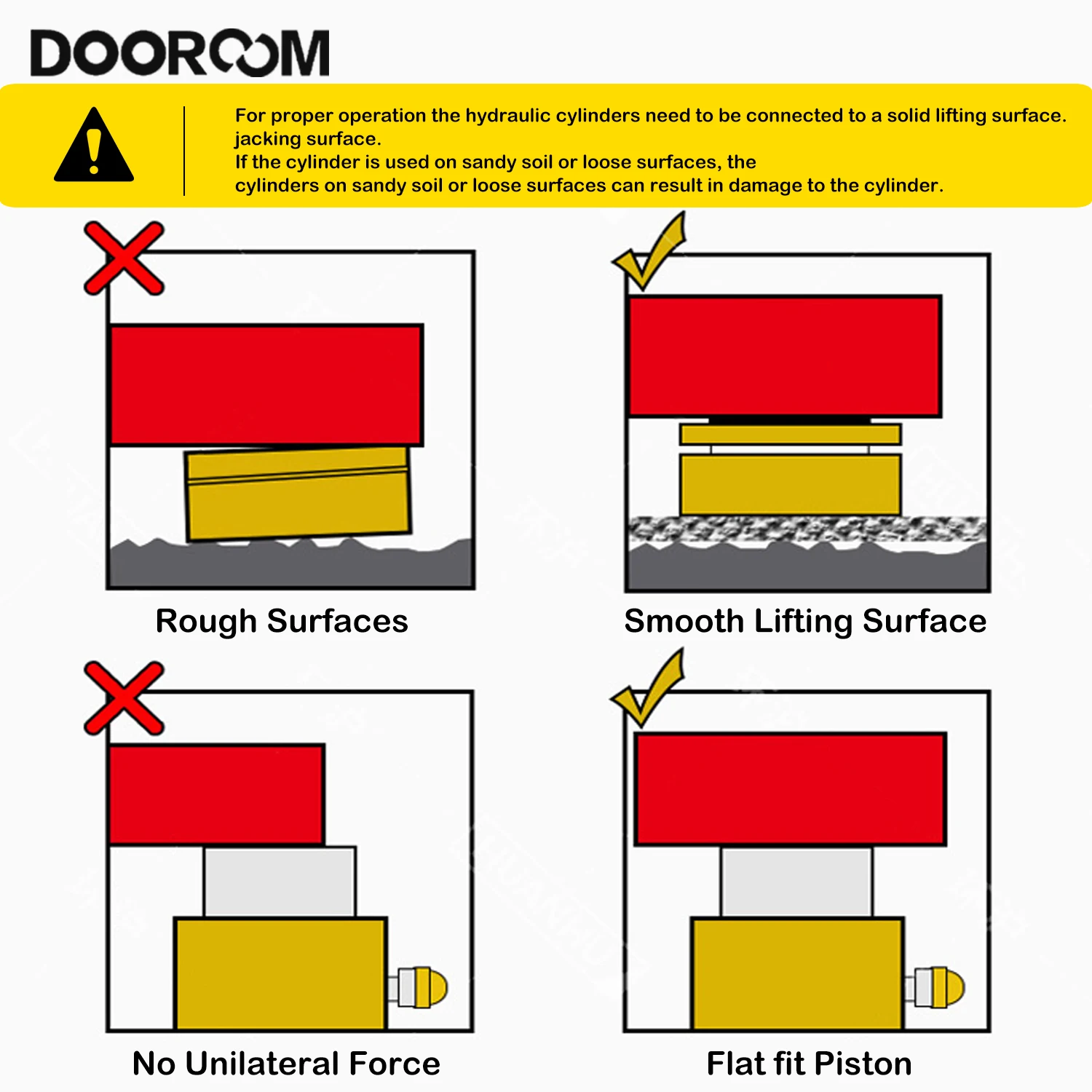 DOOROOM

For proper operation the hydraulic cylinders need to be connected to a solid lifting surface. jacking surface.
If the cylinder is used on sandy soil or loose surfaces, the cylinders on sandy soil or loose surfaces can result in damage to the cylinder.

Rough Surfaces

Smooth Lifting Surface

No Unilateral Force

Flat fit Piston