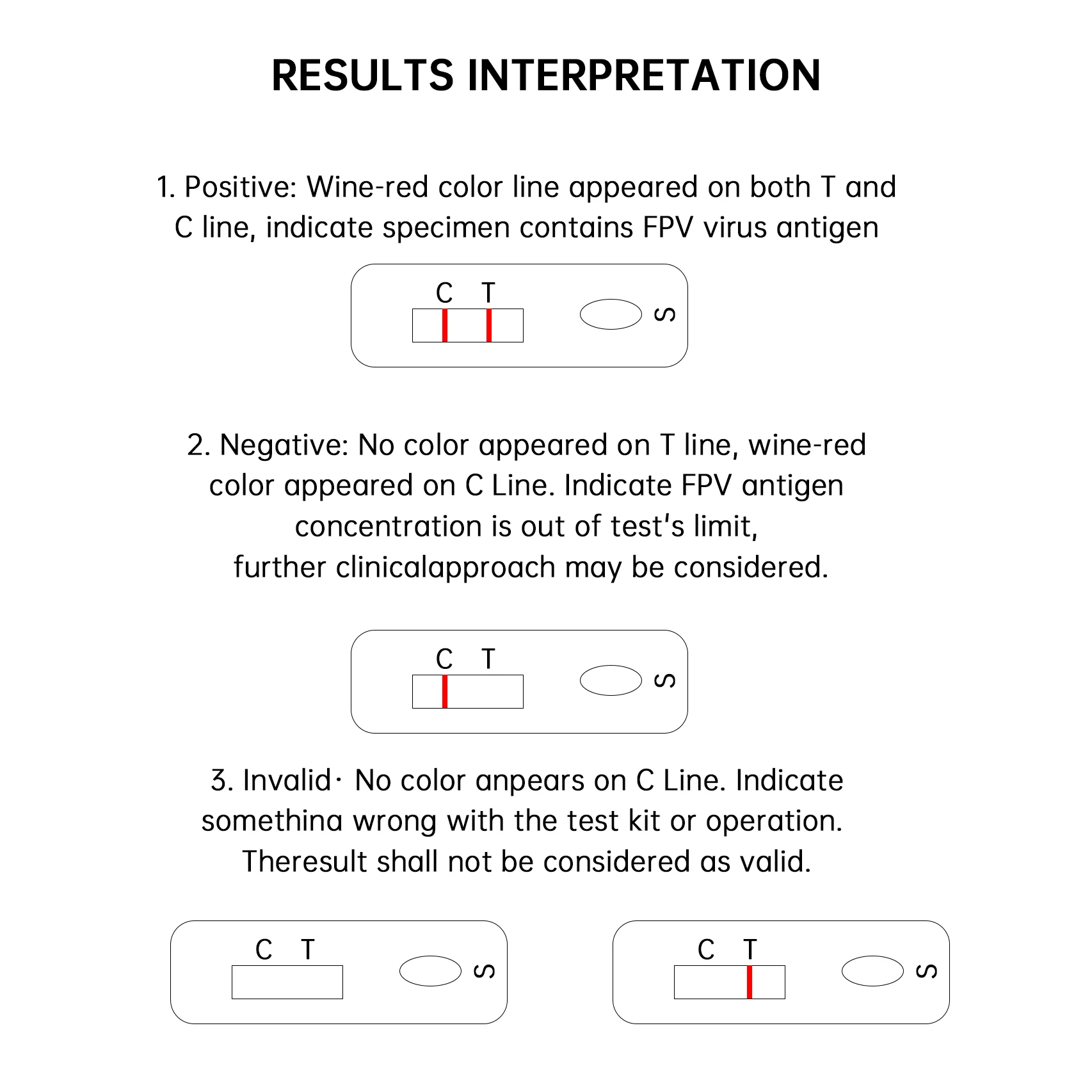 RESULTS INTERPRETATION

1. Positive: Wine-red color line appeared on both T and C line, indicate specimen contains FPV virus antigen

C T
S

2. Negative: No color appeared on T line, wine-red color appeared on C Line. Indicate FPV antigen concentration is out of test's limit, further clinicalapproach may be considered.

C T
S

3. Invalid· No color anpears on C Line. Indicate somethina wrong with the test kit or operation. Theresult shall not be considered as valid.

C T
S

C T
S