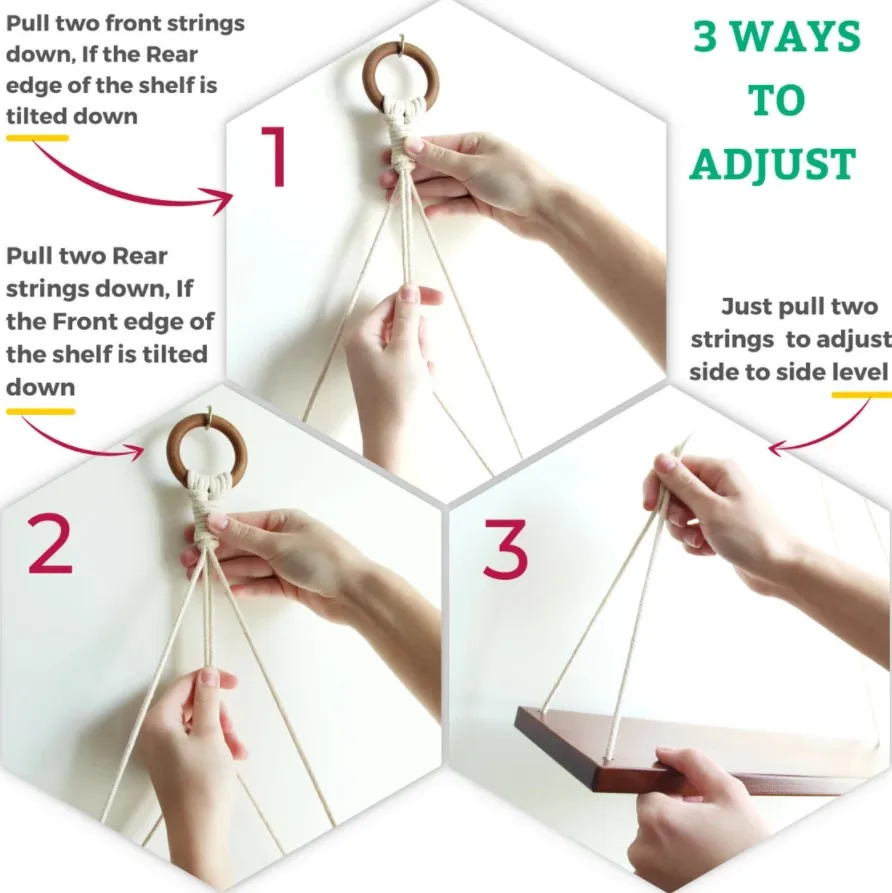 3 WAYS TO ADJUST

Pull two front strings down, If the Rear edge of the shelf is tilted down

1

Pull two Rear strings down, If the Front edge of the shelf is tilted down

2

Just pull two strings to adjust side to side level

3