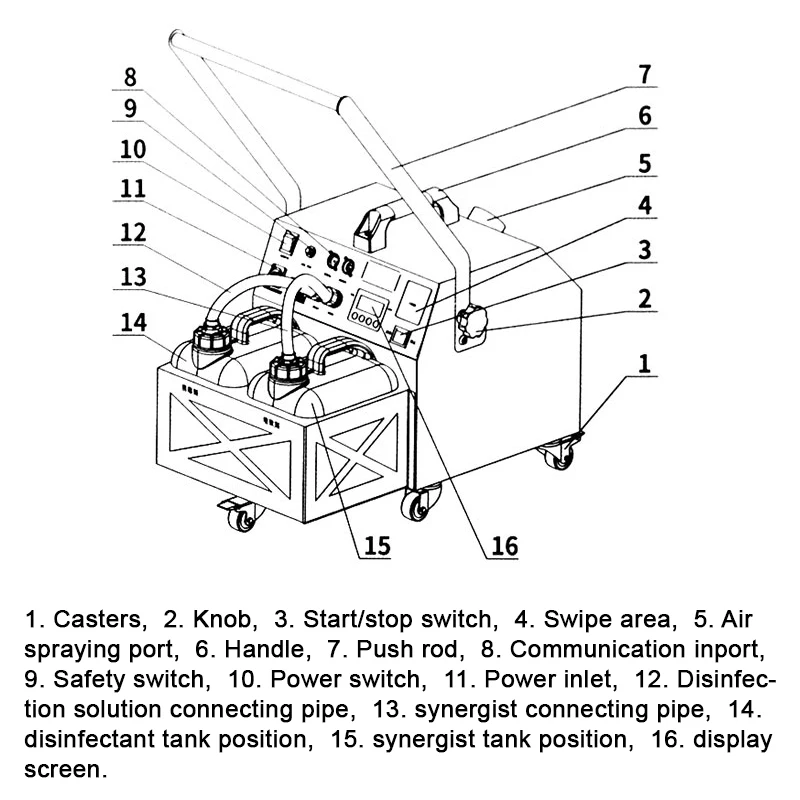 8
9
10
11
12
13
14

7
6
5
4
3
2
1

15
16

1. Casters, 2. Knob, 3. Start/stop switch, 4. Swipe area, 5. Air spraying port, 6. Handle, 7. Push rod, 8. Communication inport, 9. Safety switch, 10. Power switch, 11. Power inlet, 12. Disinfection solution connecting pipe, 13. synergist connecting pipe, 14. disinfectant tank position, 15. synergist tank position, 16. display screen.