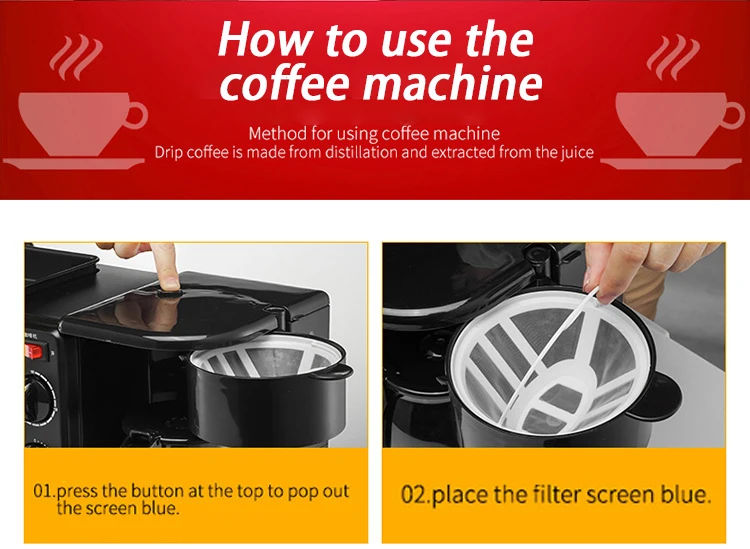 How to use the coffee machine

Method for using coffee machine
Drip coffee is made from distillation and extracted from the juice

01.press the button at the top to pop out the screen blue.

02.place the filter screen blue.