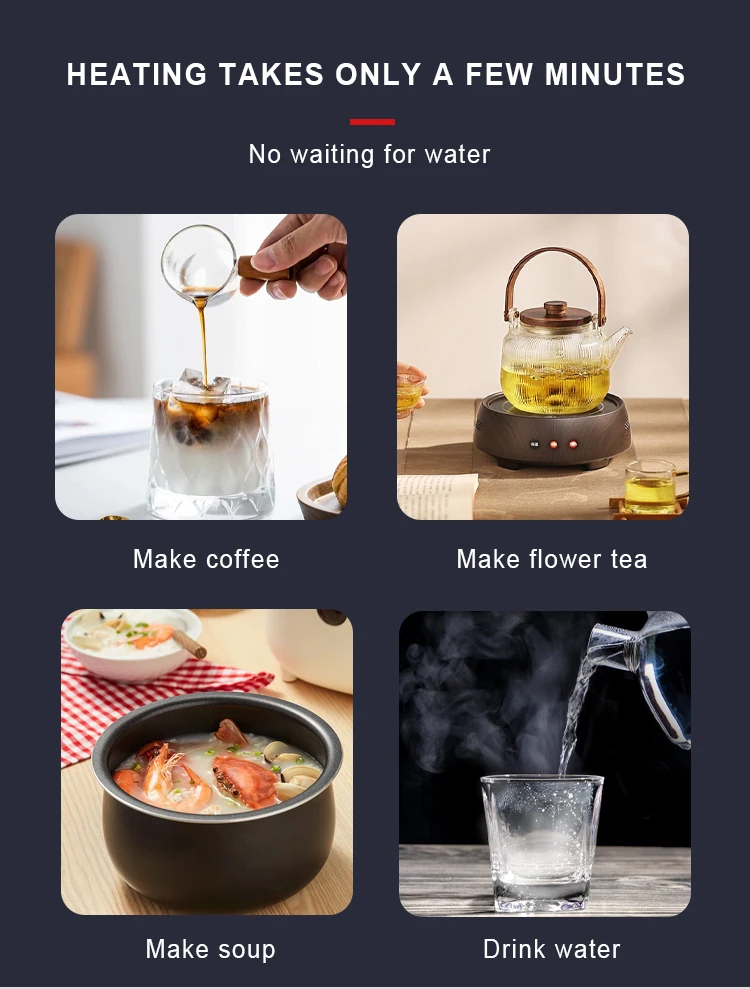 HEATING TAKES ONLY A FEW MINUTES

No waiting for water

Make coffee

Make flower tea

Make soup

Drink water