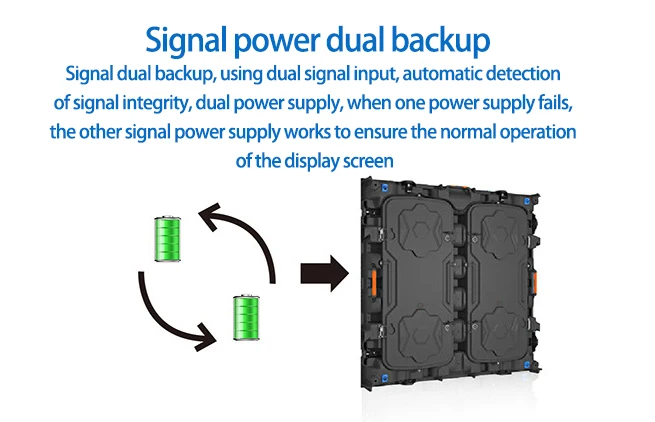 Signal power dual backup

Signal dual backup, using dual signal input, automatic detection of signal integrity, dual power supply, when one power supply fails, the other signal power supply works to ensure the normal operation of the display screen