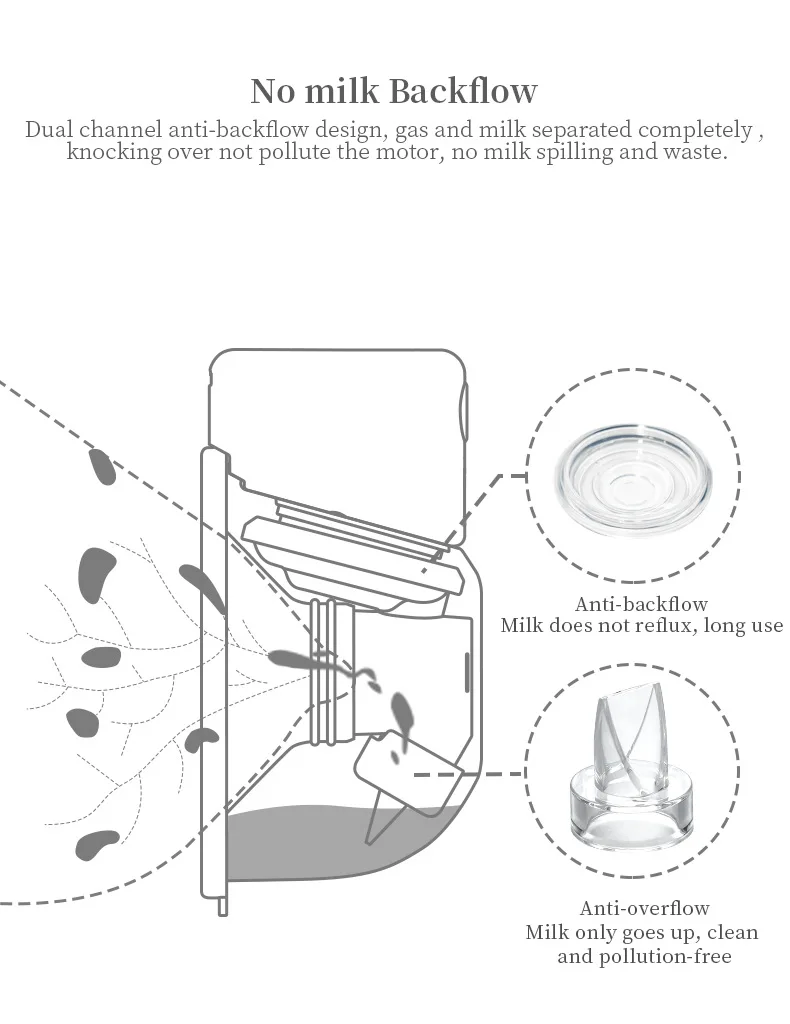 No milk Backflow

Dual channel anti-backflow design, gas and milk separated completely , knocking over not pollute the motor, no milk spilling and waste.

Anti-backflow
Milk does not reflux, long use

Anti-overflow
Milk only goes up, clean and pollution-free