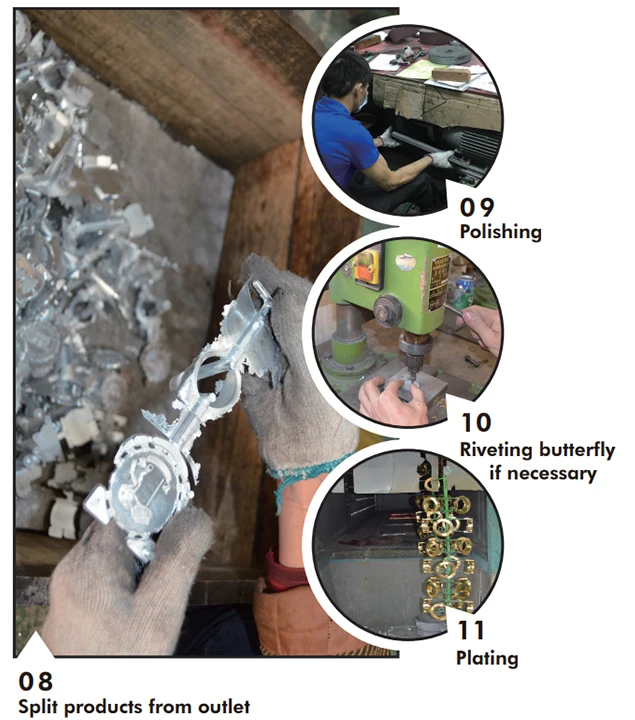 09
Polishing

10
Riveting butterfly if necessary

11
Plating

08
Split products from outlet