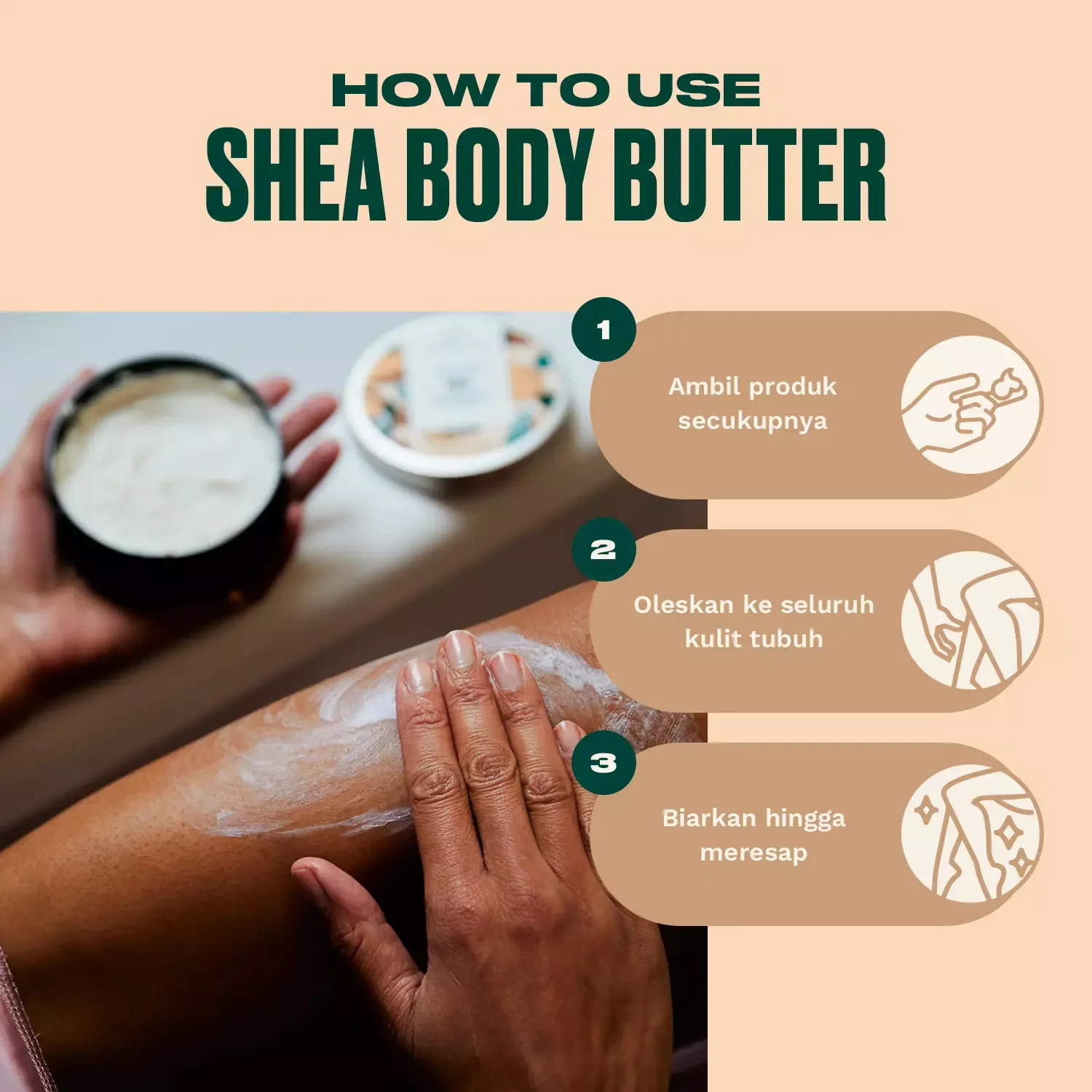 HOW TO USE
SHEA BODY BUTTER

1
Ambil produk secukupnya

2
Oleskan ke seluruh kulit tubuh

3
Biarkan hingga meresap