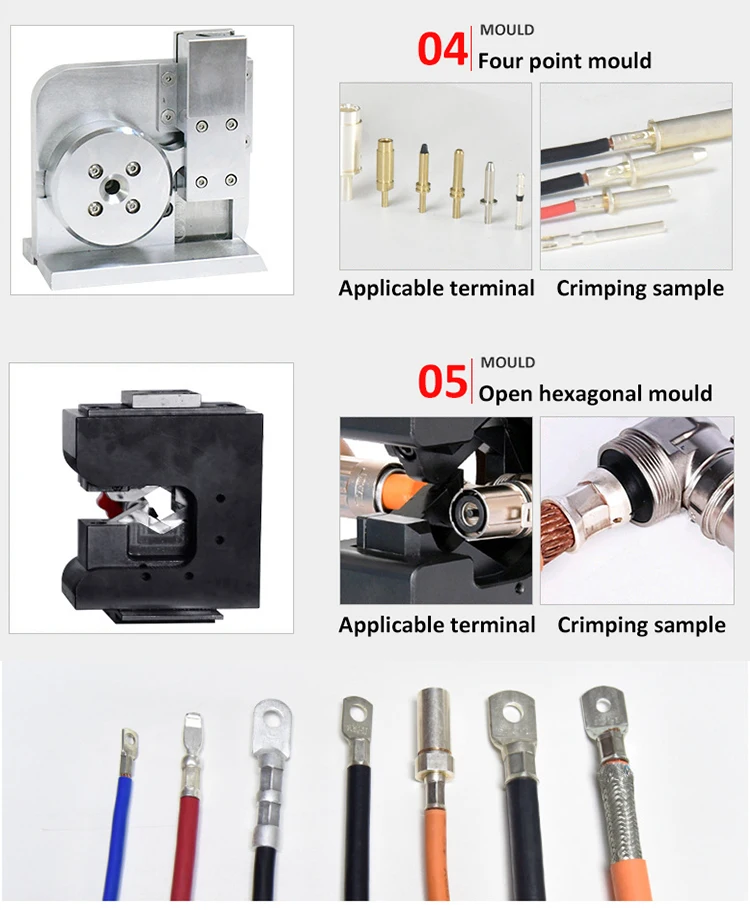 04 MOULD
Four point mould

Applicable terminal
Crimping sample

05 MOULD
Open hexagonal mould

Applicable terminal
Crimping sample